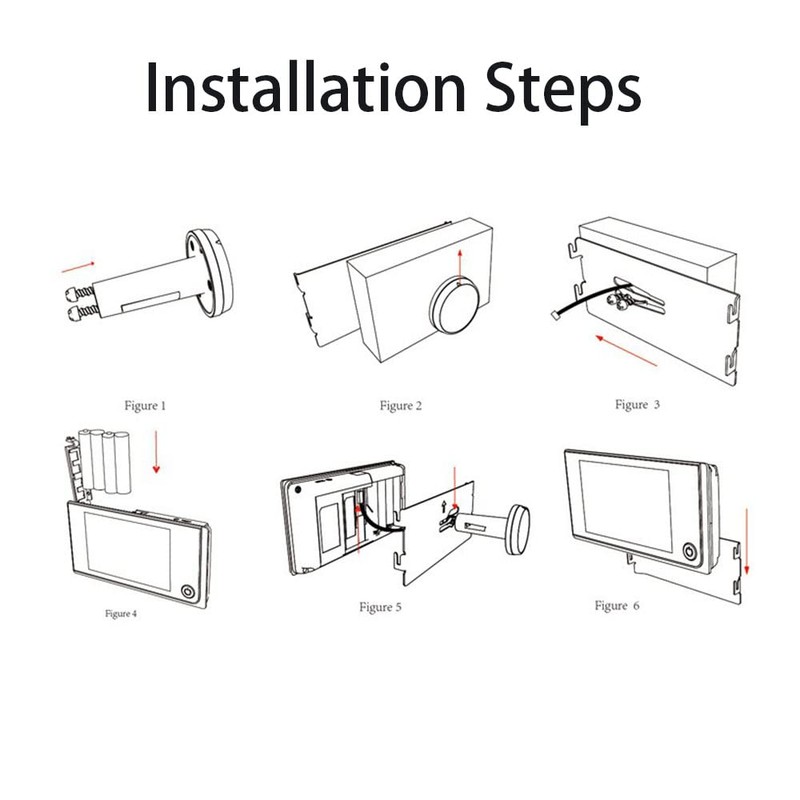 Installation Steps

Figure 1

Figure 2

Figure 3

Figure 4

Figure 5

Figure 6