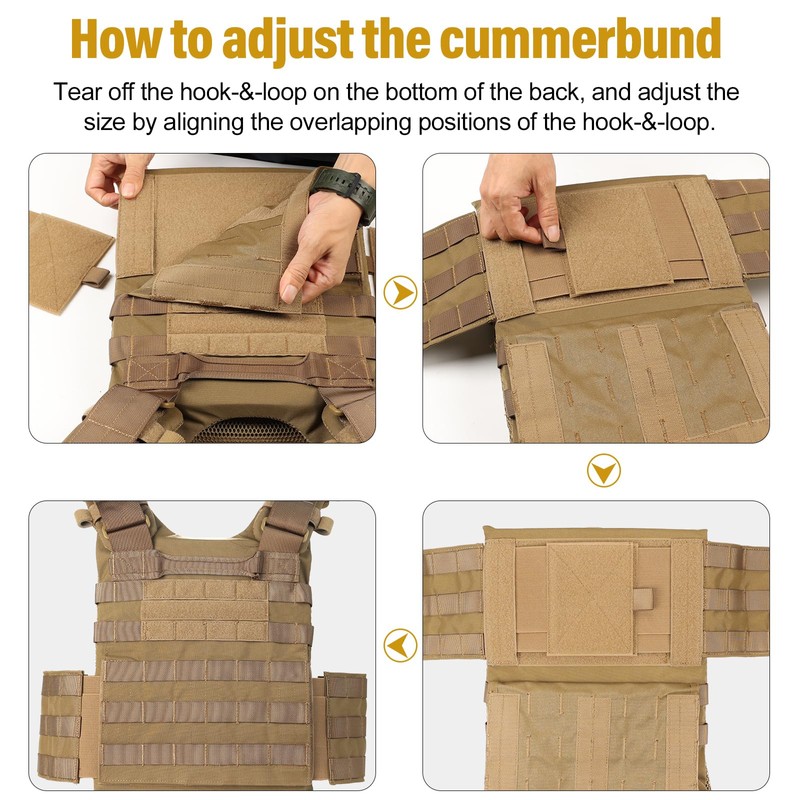 How to adjust the cummerbund

Tear off the hook-&-loop on the bottom of the back, and adjust the size by aligning the overlapping positions of the hook-&-loop.