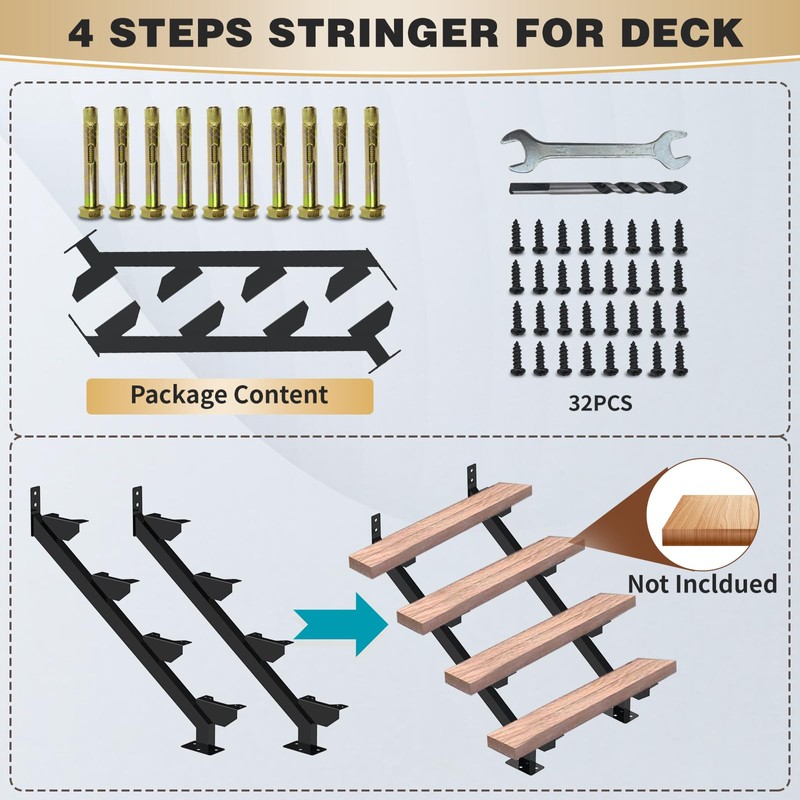 4 STEPS STRINGER FOR DECK

Package Content

32PCS

Not Incldued