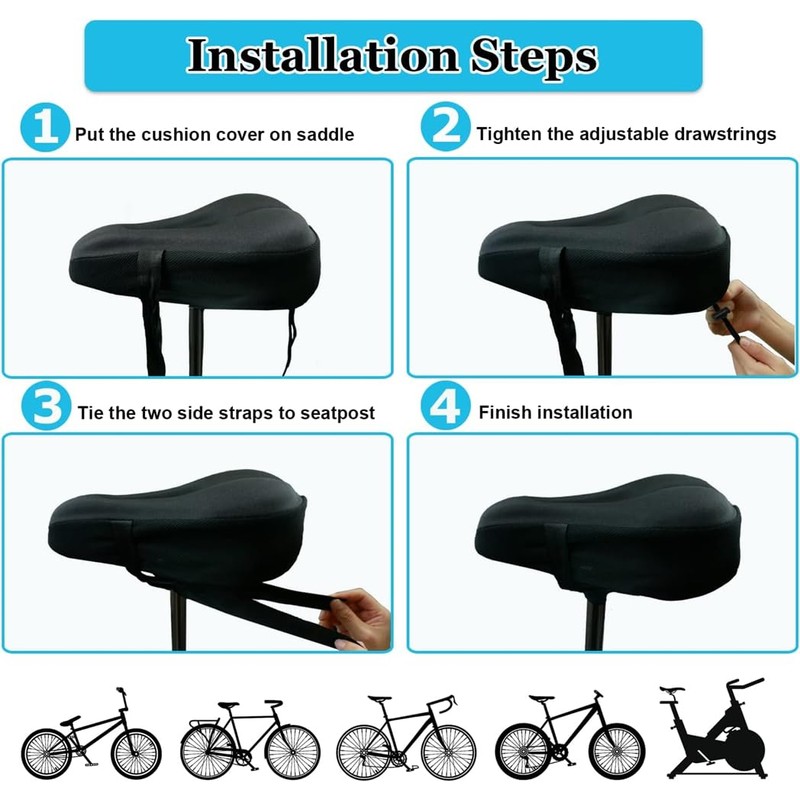 Installation Steps

1 Put the cushion cover on saddle

2 Tighten the adjustable drawstrings

3 Tie the two side straps to seatpost

4 Finish installation