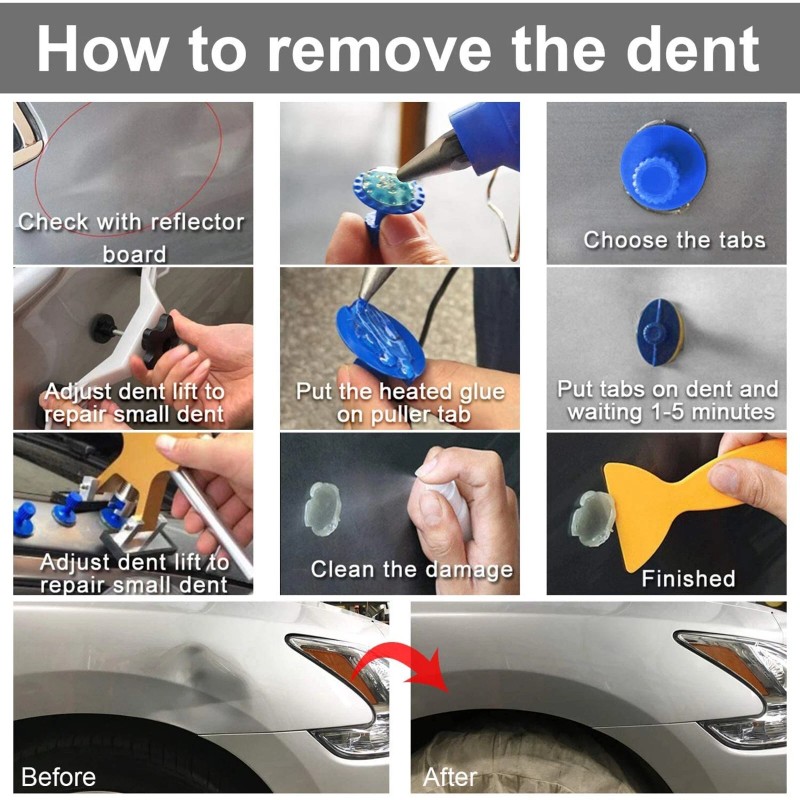 How to remove the dent

Check with reflector board

Choose the tabs

Adjust dent lift to repair small dent

Put the heated glue on puller tab

Put tabs on dent and waiting 1-5 minutes

Adjust dent lift to repair small dent

Clean the damage

Finished

Before

After