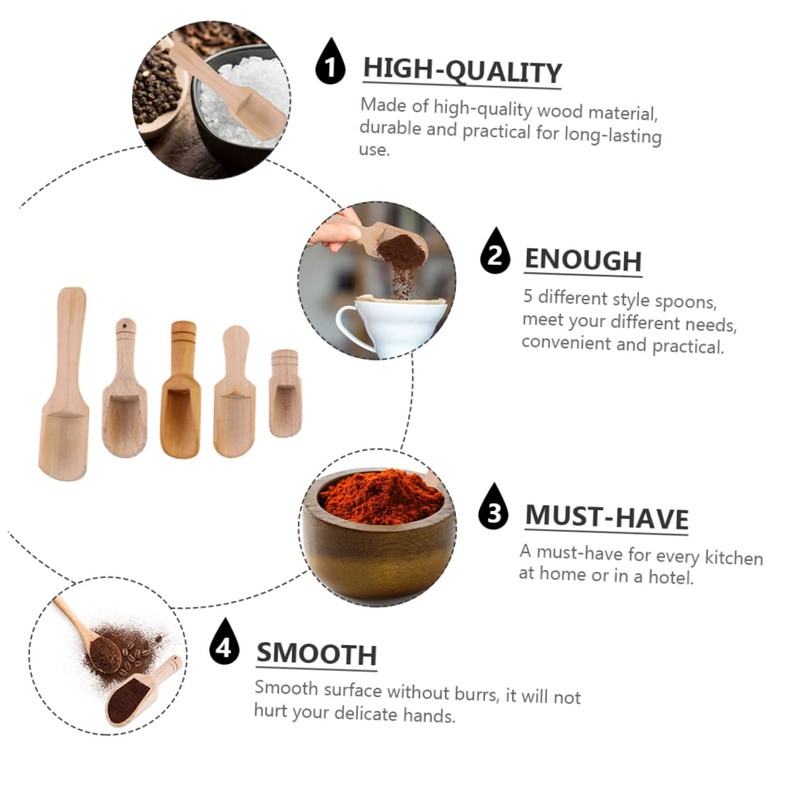 1 HIGH-QUALITY
Made of high-quality wood material, durable and practical for long-lasting use.

2 ENOUGH
5 different style spoons, meet your different needs, convenient and practical.

3 MUST-HAVE
A must-have for every kitchen at home or in a hotel.

4 SMOOTH
Smooth surface without burrs, it will not hurt your delicate hands.