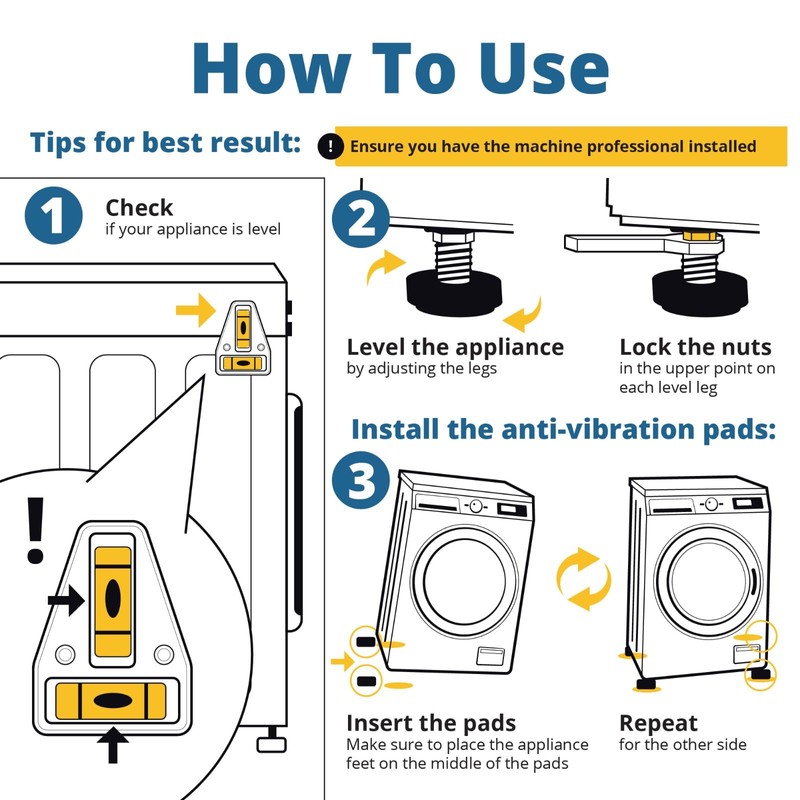 How To Use

Tips for best result:

! Ensure you have the machine professional installed

1 Check
if your appliance is level

!

2

Level the appliance
by adjusting the legs

Lock the nuts
in the upper point on each level leg

Install the anti-vibration pads:

3

Insert the pads
Make sure to place the appliance feet on the middle of the pads

Repeat
for the other side