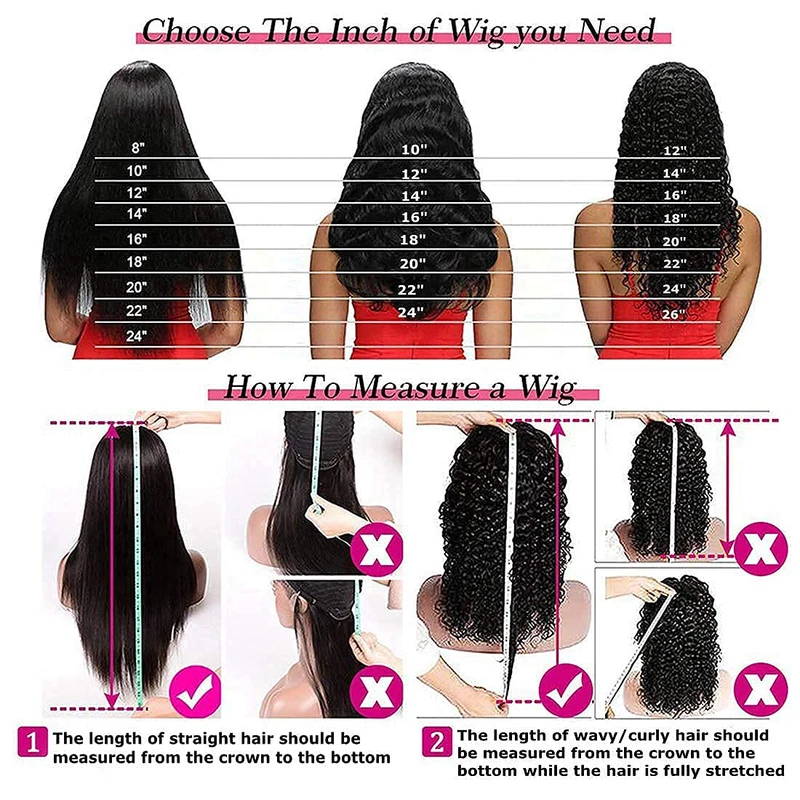 Choose The Inch of Wig you Need

8"
10"
12"
14"
16"
18"
20"
22"
24"

10"
12"
14"
16"
18"
20"
22"
24"

12"
14"
16"
18"
20"
22"
24"
26"

How To Measure a Wig

1 The length of straight hair should be measured from the crown to the bottom

2 The length of wavy/curly hair should be measured from the crown to the bottom while the hair is fully stretched