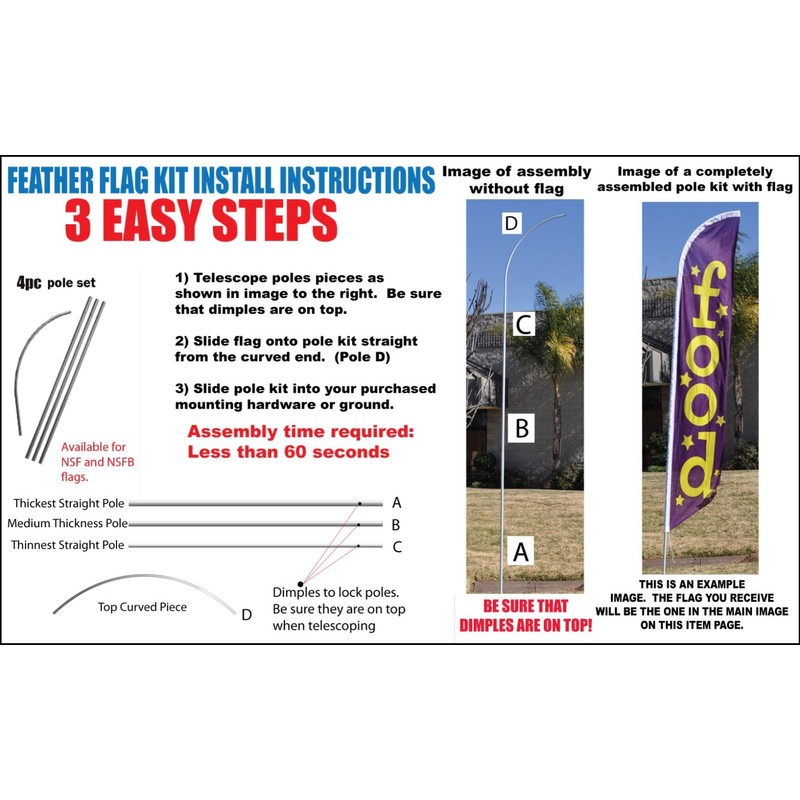 FEATHER FLAG KIT INSTALL INSTRUCTIONS
3 EASY STEPS

4pc pole set

Available for NSF and NSFB flags.

1) Telescope poles pieces as shown in image to the right. Be sure that dimples are on top.

2) Slide flag onto pole kit straight from the curved end. (Pole D)

3) Slide pole kit into your purchased mounting hardware or ground.

Assembly time required: Less than 60 seconds

Thickest Straight Pole A
Medium Thickness Pole B
Thinnest Straight Pole C

Top Curved Piece D

Dimples to lock poles. Be sure they are on top when telescoping

Image of assembly without flag

D
C
B
A

BE SURE THAT DIMPLES ARE ON TOP!

Image of a completely assembled pole kit with flag

food

THIS IS AN EXAMPLE IMAGE. THE FLAG YOU RECEIVE WILL BE THE ONE IN THE MAIN IMAGE ON THIS ITEM PAGE.