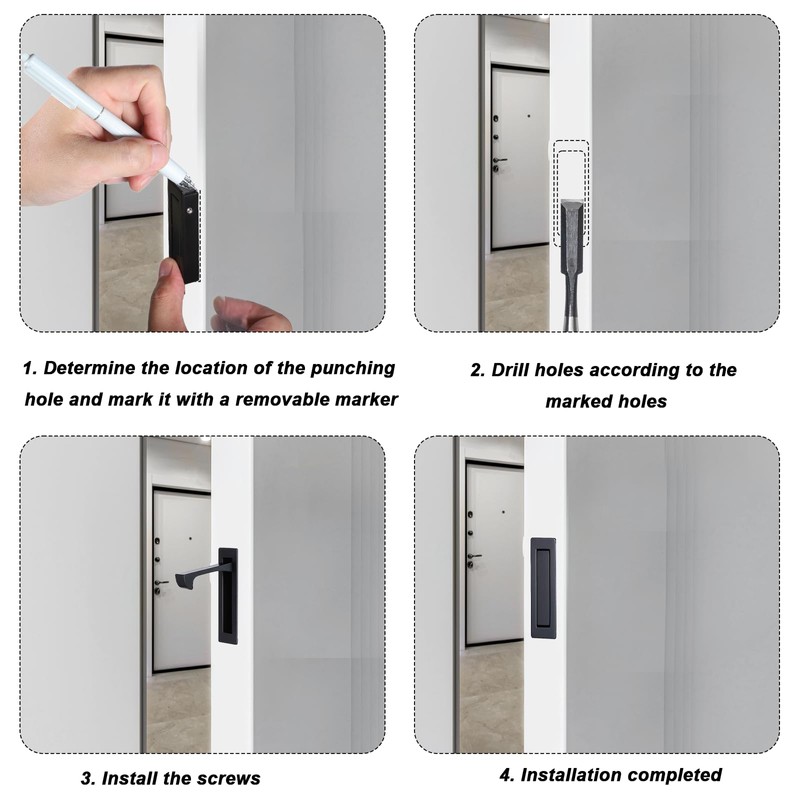 1. Determine the location of the punching hole and mark it with a removable marker

2. Drill holes according to the marked holes

3. Install the screws

4. Installation completed