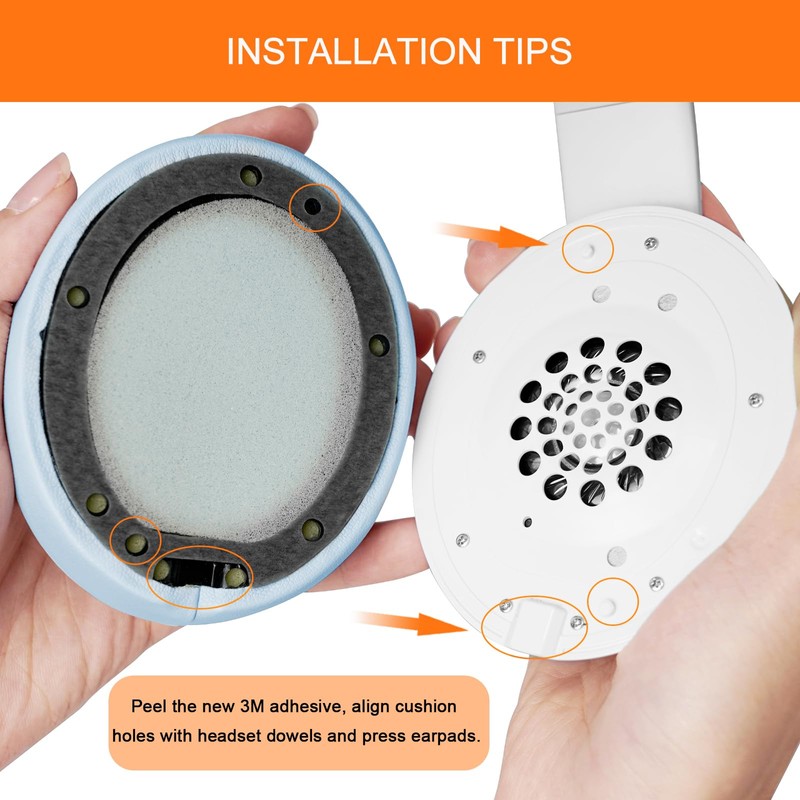 INSTALLATION TIPS

Peel the new 3M adhesive, align cushion holes with headset dowels and press earpads.