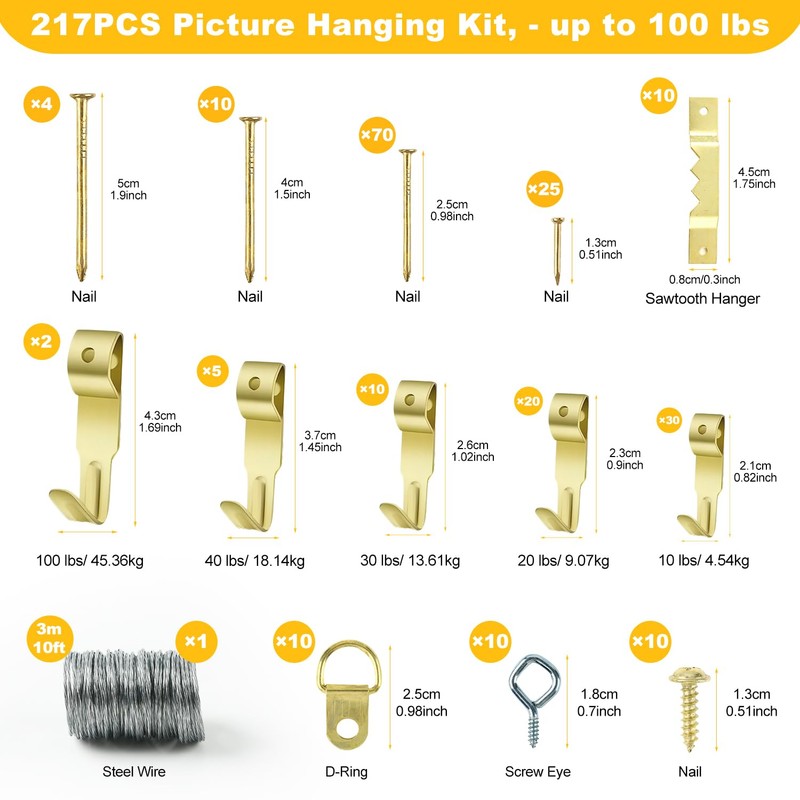 217PCS Picture Hanging Kit, - up to 100 lbs

×4
5cm
1.9inch
Nail

×10
4cm
1.5inch
Nail

×70
2.5cm
0.98inch
Nail

×25
1.3cm
0.51inch
Nail

×10
4.5cm
1.75inch
0.8cm/0.3inch
Sawtooth Hanger

×2
4.3cm
1.69inch
100 lbs/ 45.36kg

×5
3.7cm
1.45inch
40 lbs/ 18.14kg

×10
2.6cm
1.02inch
30 lbs/ 13.61kg

×20
2.3cm
0.9inch
20 lbs/ 9.07kg

×30
2.1cm
0.82inch
10 lbs/ 4.54kg

3m
10ft
×1
Steel Wire

×10
2.5cm
0.98inch
D-Ring

×10
1.8cm
0.7inch
Screw Eye

×10
1.3cm
0.51inch
Nail