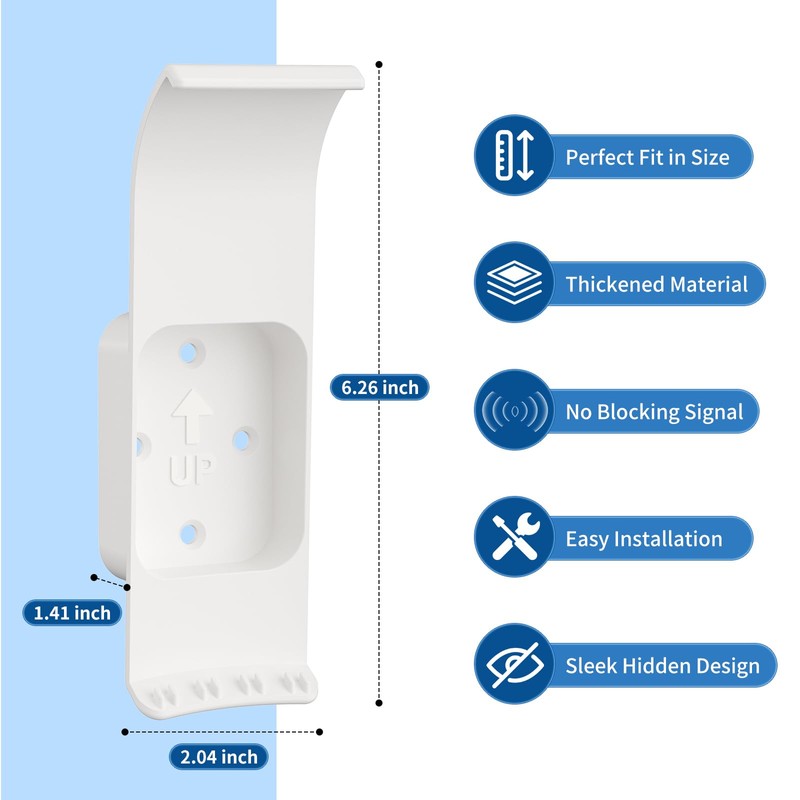 UP

6.26 inch

1.41 inch

2.04 inch

Perfect Fit in Size

Thickened Material

No Blocking Signal

Easy Installation

Sleek Hidden Design