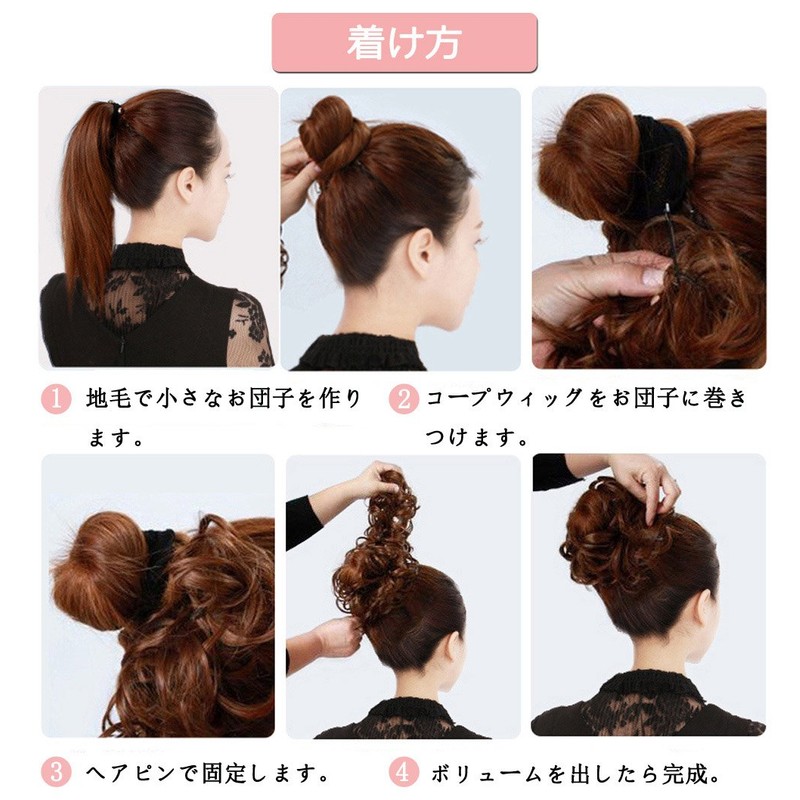 着け方

1 地毛で小さなお団子を作ります。

2 コープウィッグをお団子に巻きつけます。

3 ヘアピンで固定します。

4 ボリュームを出したら完成。