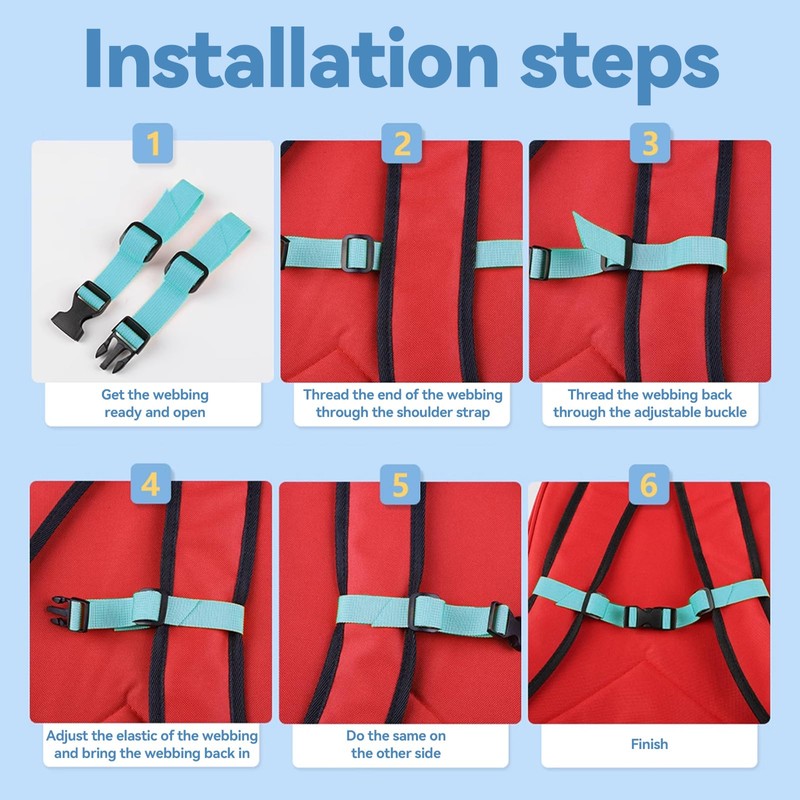 Installation steps

1
Get the webbing ready and open

2
Thread the end of the webbing through the shoulder strap

3
Thread the webbing back through the adjustable buckle

4
Adjust the elastic of the webbing and bring the webbing back in

5
Do the same on the other side

6
Finish