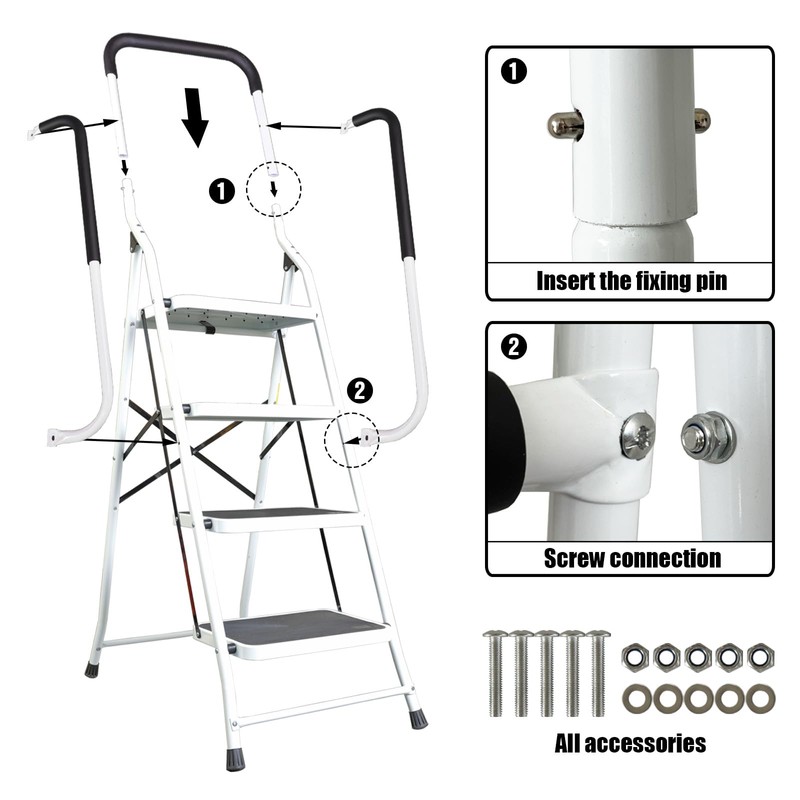 1

2

1

Insert the fixing pin

2

Screw connection

All accessories