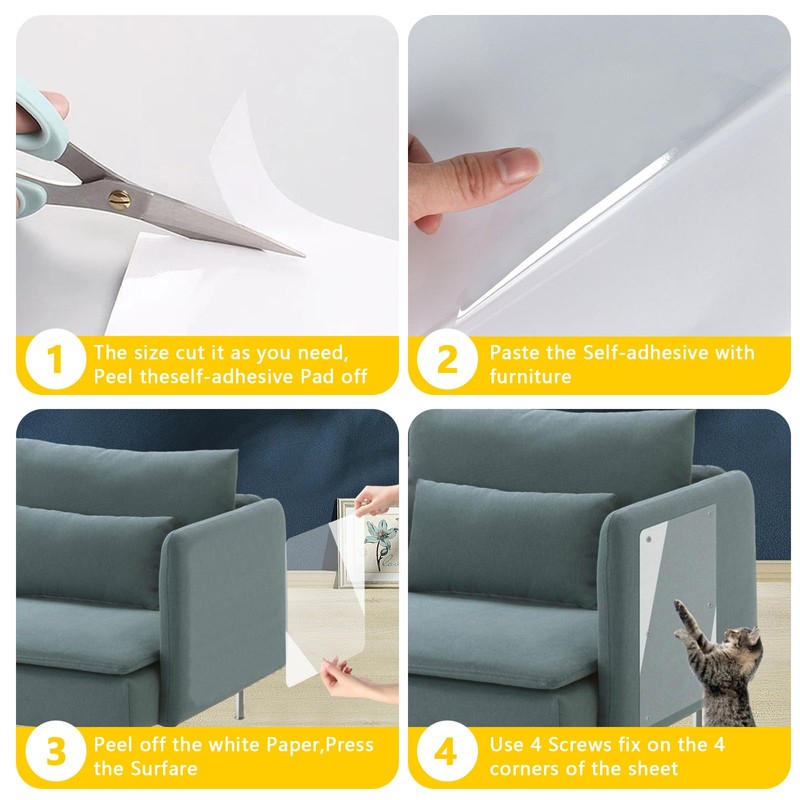 1 The size cut it as you need, Peel theself-adhesive Pad off

2 Paste the Self-adhesive with furniture

3 Peel off the white Paper,Press the Surfare

4 Use 4 Screws fix on the 4 corners of the sheet