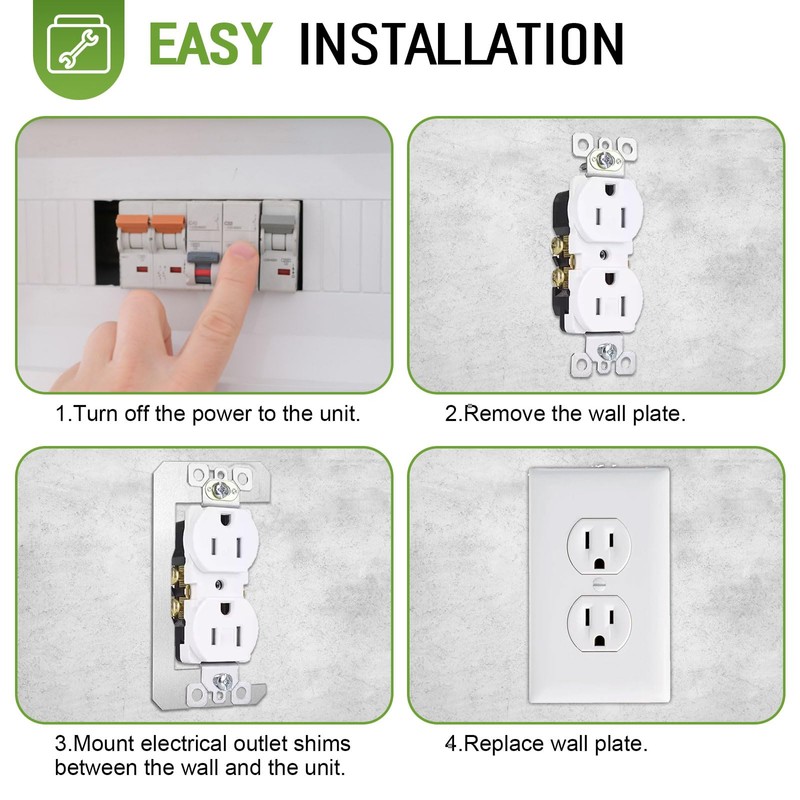 EASY INSTALLATION

1.Turn off the power to the unit.

2.Remove the wall plate.

3.Mount electrical outlet shims between the wall and the unit.

4.Replace wall plate.