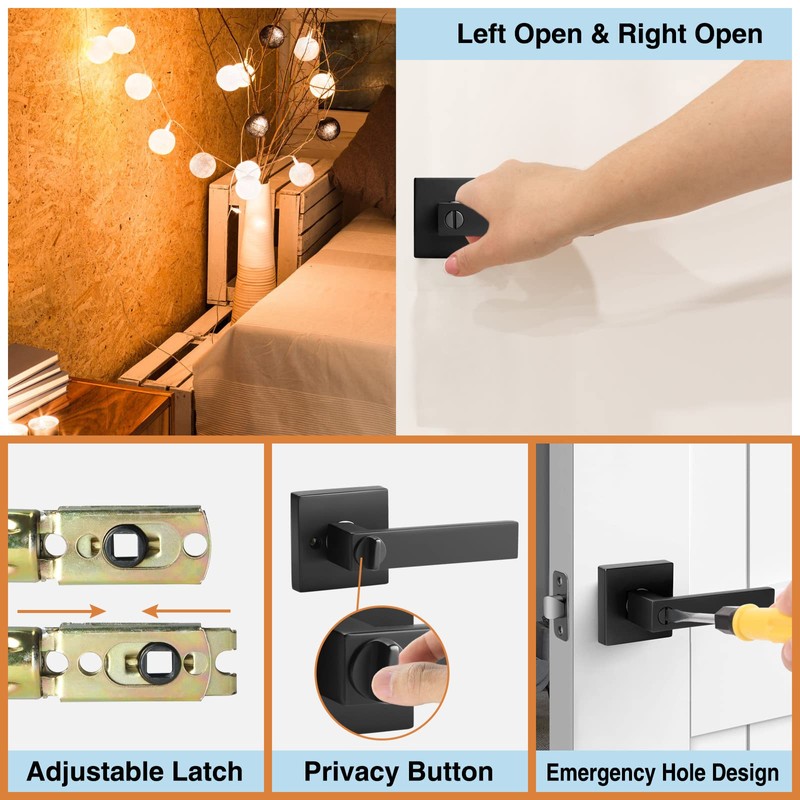 Left Open & Right Open

Adjustable Latch

Privacy Button

Emergency Hole Design