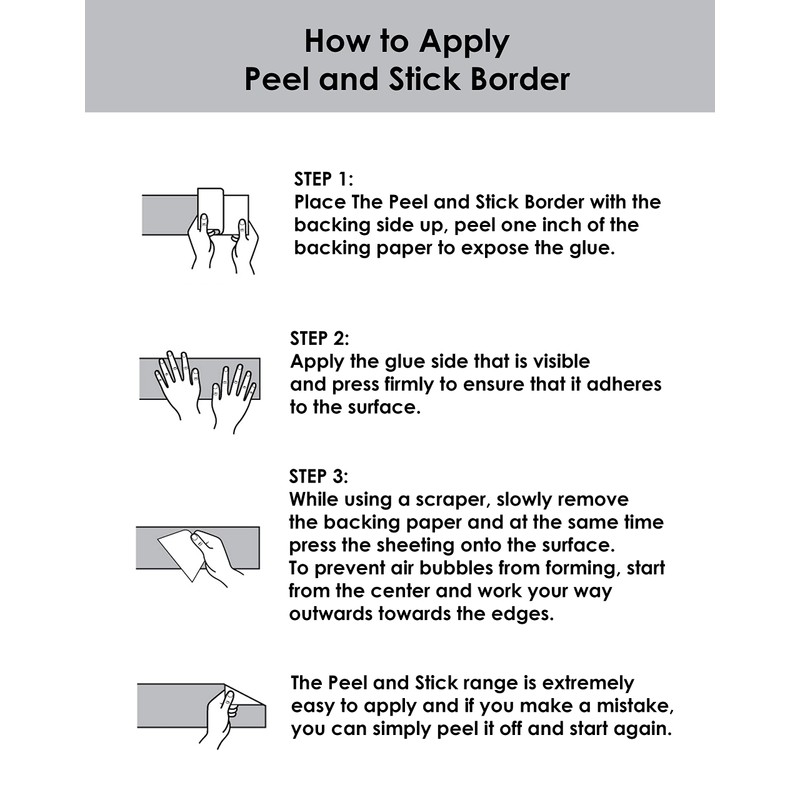 How to Apply
Peel and Stick Border

STEP 1:
Place The Peel and Stick Border with the backing side up, peel one inch of the backing paper to expose the glue.

STEP 2:
Apply the glue side that is visible and press firmly to ensure that it adheres to the surface.

STEP 3:
While using a scraper, slowly remove the backing paper and at the same time press the sheeting onto the surface.
To prevent air bubbles from forming, start from the center and work your way outwards towards the edges.

The Peel and Stick range is extremely easy to apply and if you make a mistake, you can simply peel it off and start again.