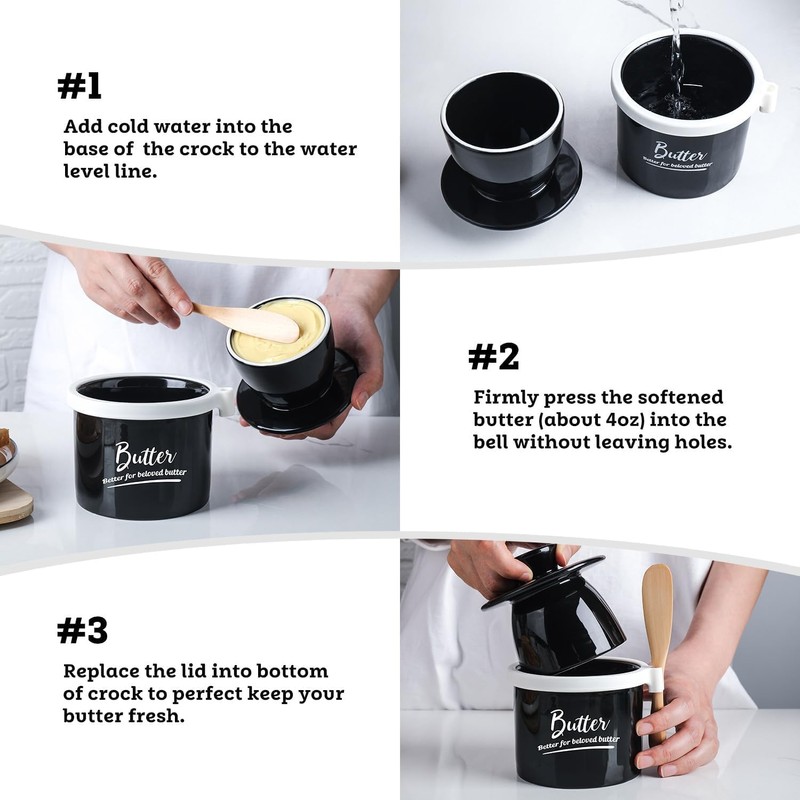 #1

Add cold water into the base of the crock to the water level line.

Butter
Better for beloved butter

Butter
Better for beloved butter

#2

Firmly press the softened butter (about 4oz) into the bell without leaving holes.

#3

Replace the lid into bottom of crock to perfect keep your butter fresh.

Butter
Better for beloved butter