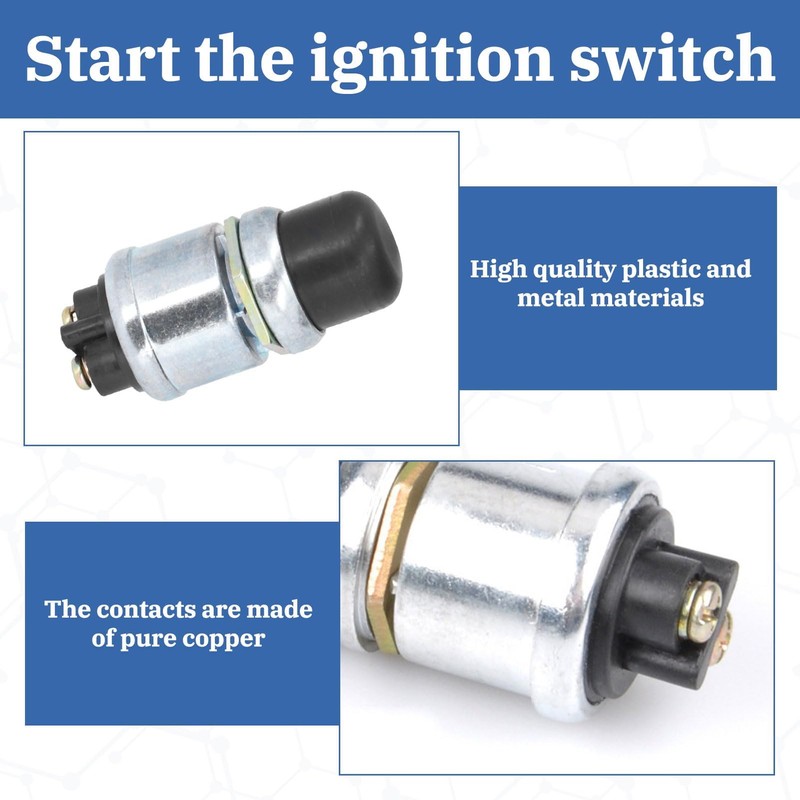 Start the ignition switch

High quality plastic and metal materials

The contacts are made of pure copper