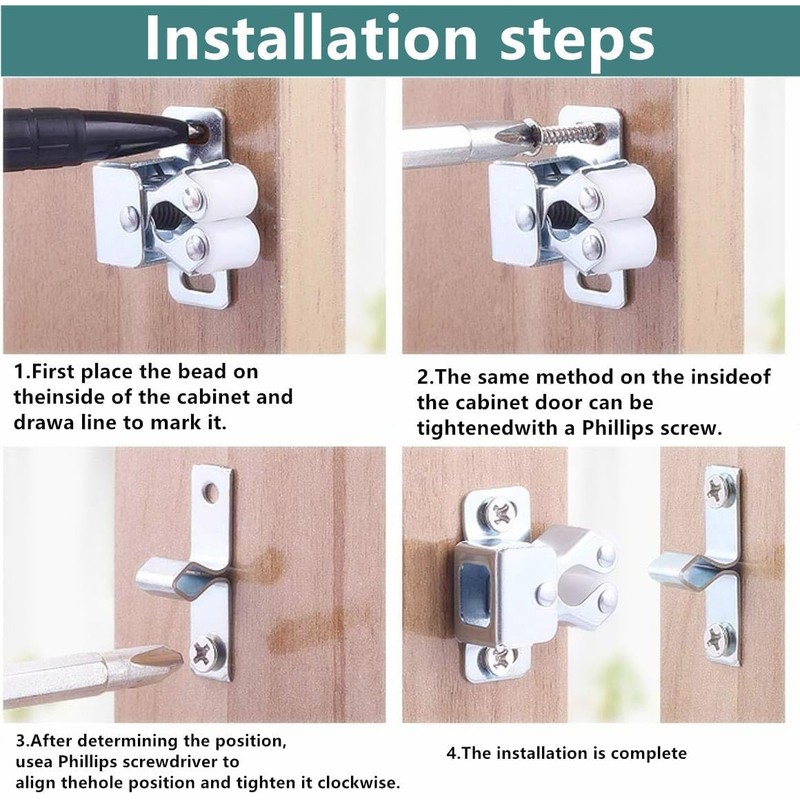 Installation steps

1.First place the bead on theinside of the cabinet and drawa line to mark it.

2.The same method on the insideof the cabinet door can be tightenedwith a Phillips screw.

3.After determining the position, usea Phillips screwdriver to align thehole position and tighten it clockwise.

4.The installation is complete