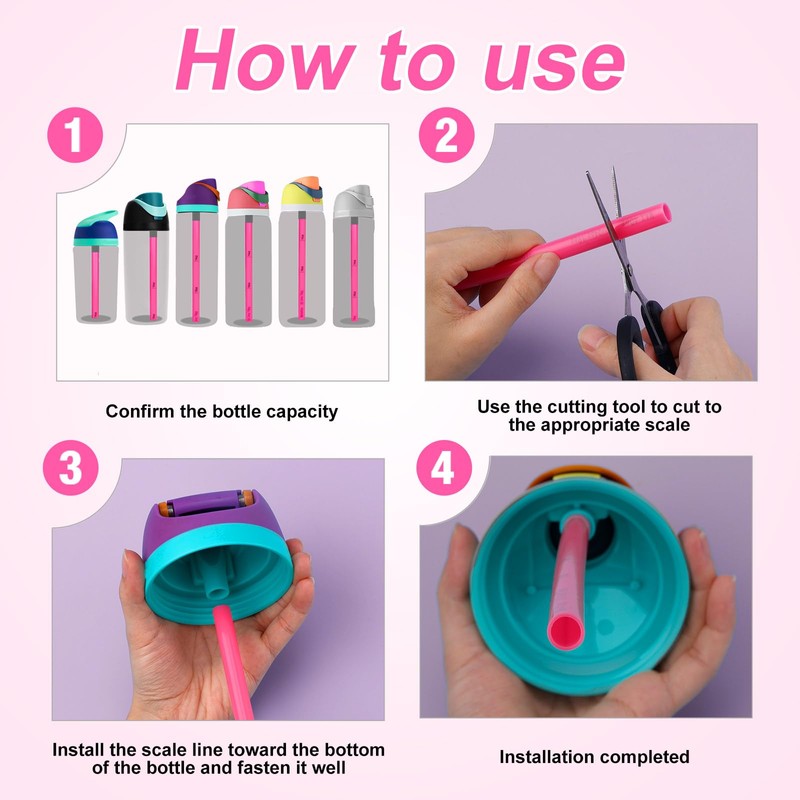 How to use

1

Confirm the bottle capacity

2

Use the cutting tool to cut to the appropriate scale

3

Install the scale line toward the bottom of the bottle and fasten it well

4

Installation completed