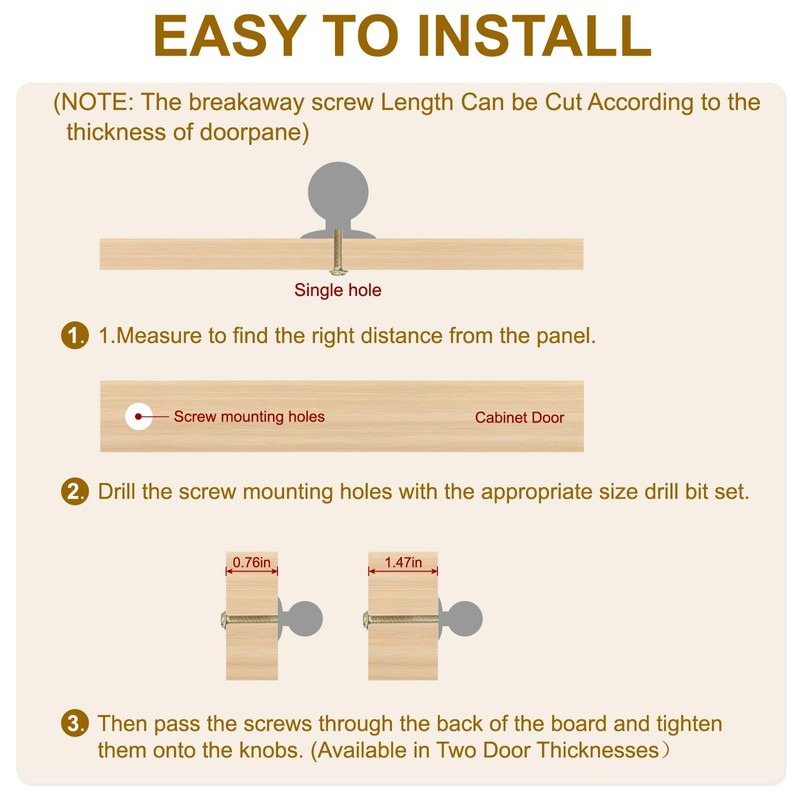 EASY TO INSTALL

(NOTE: The breakaway screw Length Can be Cut According to the thickness of doorpane)

Single hole

1. 1.Measure to find the right distance from the panel.

Screw mounting holes

Cabinet Door

2. Drill the screw mounting holes with the appropriate size drill bit set.

0.76in

1.47in

3. Then pass the screws through the back of the board and tighten them onto the knobs. (Available in Two Door Thicknesses）