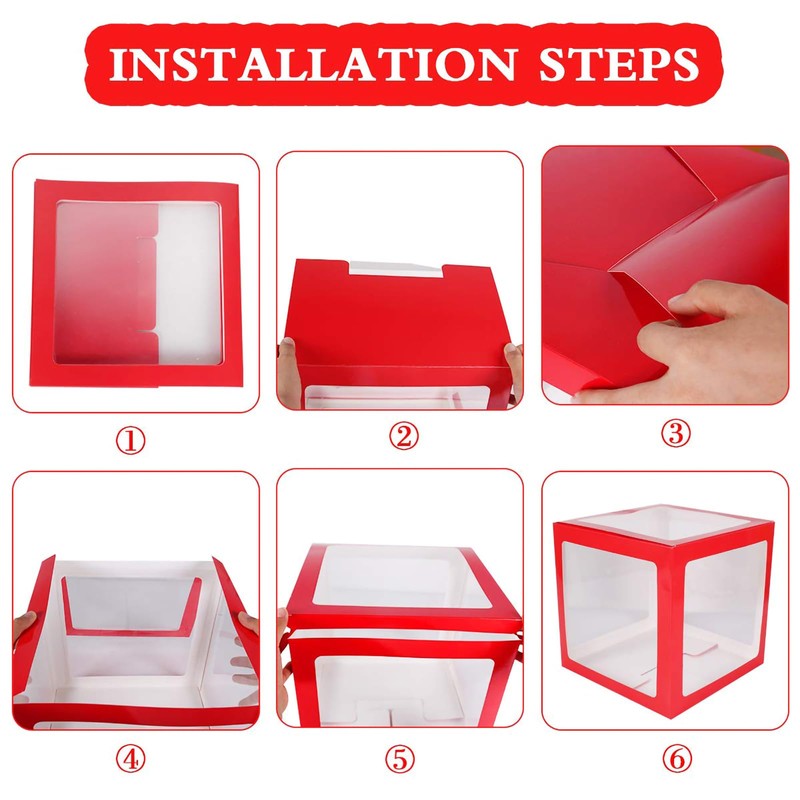 INSTALLATION STEPS

①

②

③

④

⑤

⑥