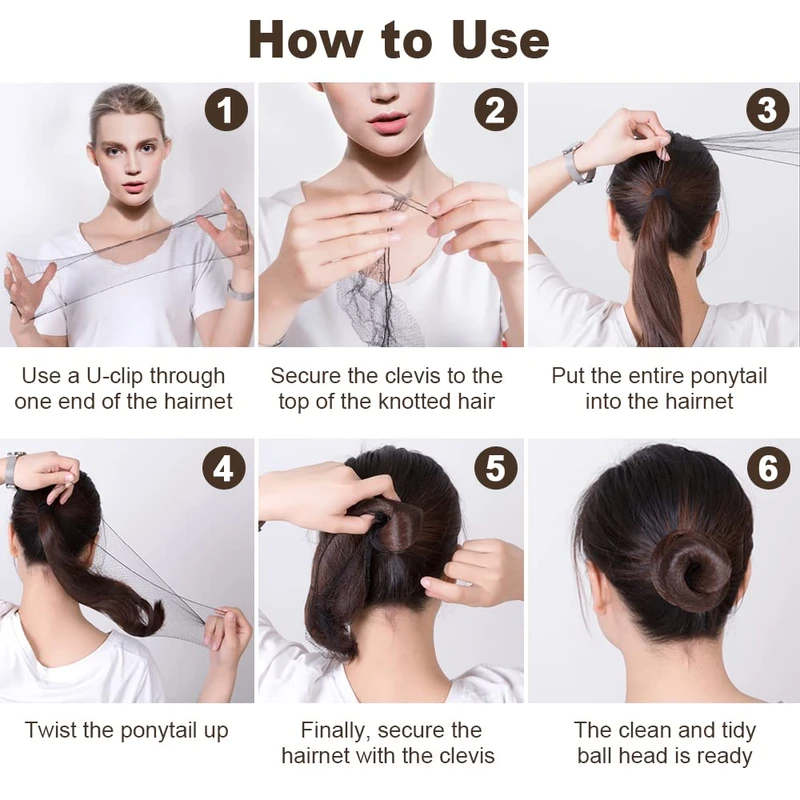 How to Use

1

Use a U-clip through one end of the hairnet

2

Secure the clevis to the top of the knotted hair

3

Put the entire ponytail into the hairnet

4

Twist the ponytail up

5

Finally, secure the hairnet with the clevis

6

The clean and tidy ball head is ready