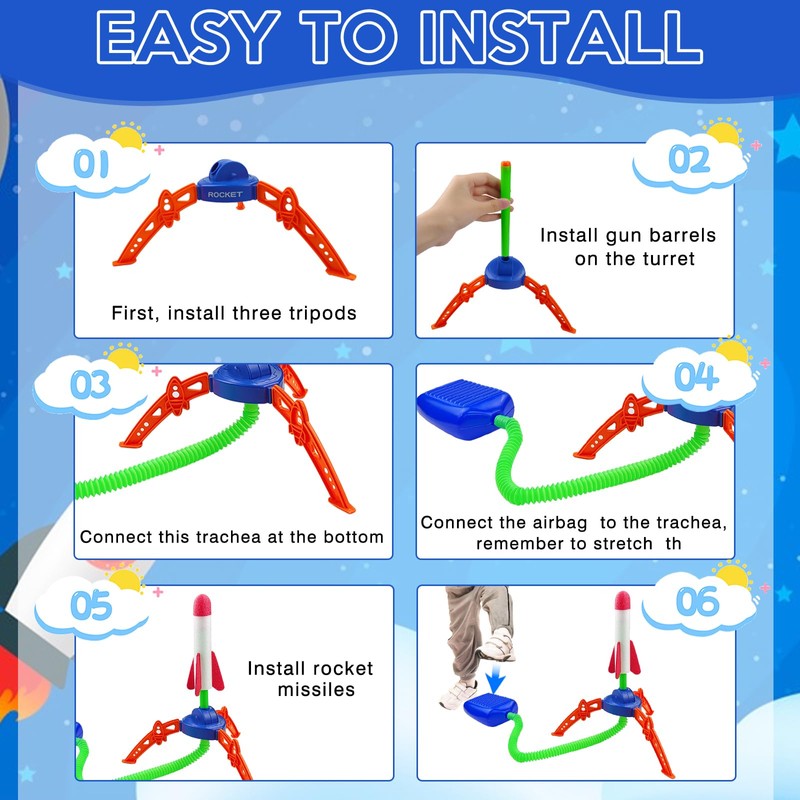 EASY TO INSTALL

01

ROCKET

First, install three tripods

02

Install gun barrels on the turret

03

Connect this trachea at the bottom

04

Connect the airbag to the trachea, remember to stretch th

05

Install rocket missiles

06