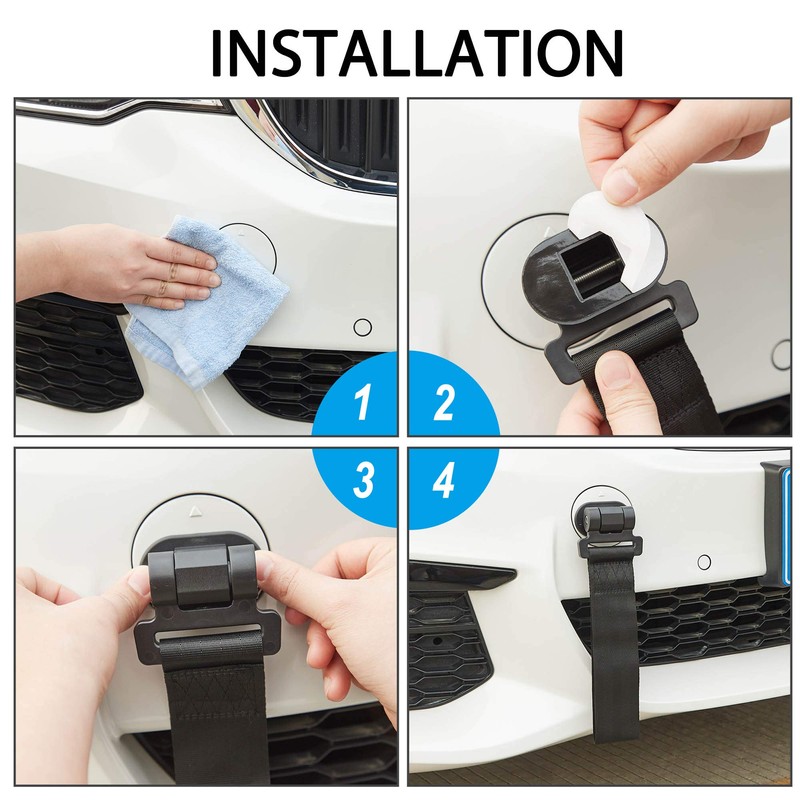 INSTALLATION

1

2

3

4