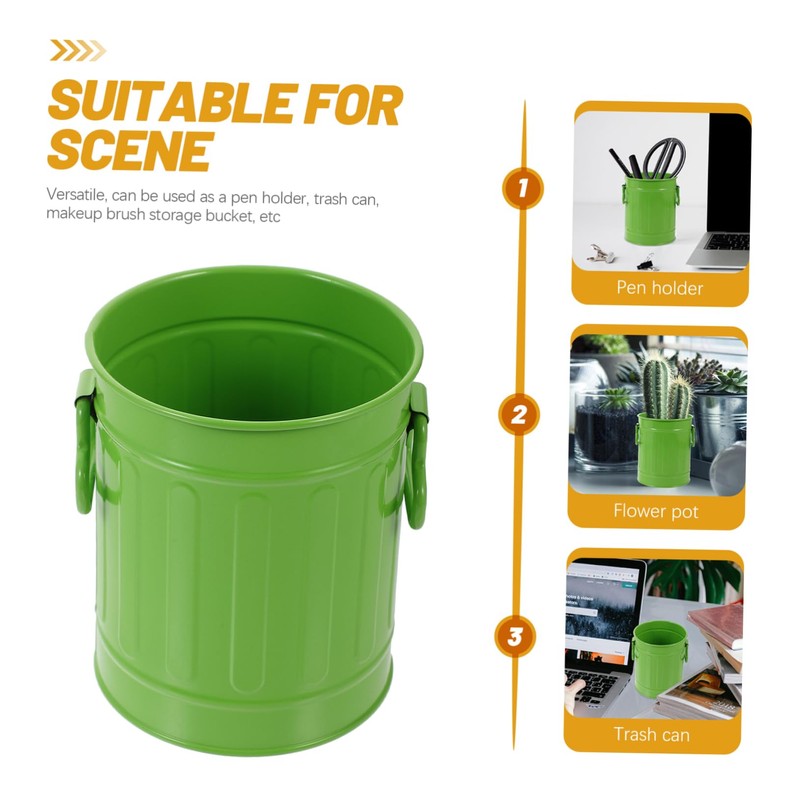 SUITABLE FOR SCENE

Versatile, can be used as a pen holder, trash can, makeup brush storage bucket, etc

1

Pen holder

2

Flower pot

3

Trash can