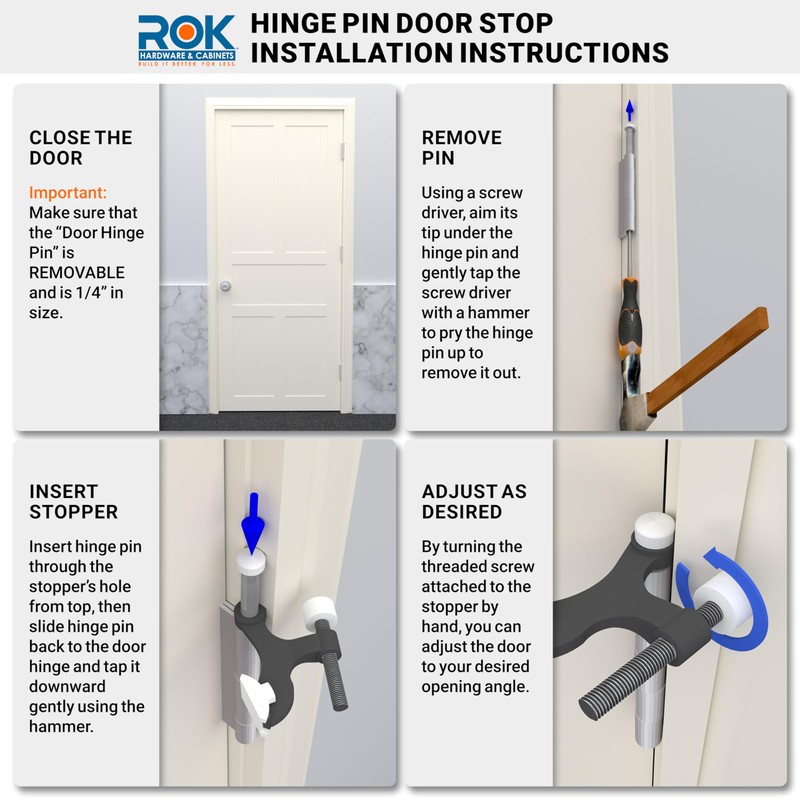 ROK
HARDWARE & CABINETS
BUILD IT BETTER, FOR LESS.

HINGE PIN DOOR STOP
INSTALLATION INSTRUCTIONS

CLOSE THE DOOR

Important:
Make sure that the “Door Hinge Pin” is REMOVABLE and is 1/4” in size.

REMOVE PIN

Using a screw driver, aim its tip under the hinge pin and gently tap the screw driver with a hammer to pry the hinge pin up to remove it out.

INSERT STOPPER

Insert hinge pin through the stopper’s hole from top, then slide hinge pin back to the door hinge and tap it downward gently using the hammer.

ADJUST AS DESIRED

By turning the threaded screw attached to the stopper by hand, you can adjust the door to your desired opening angle.