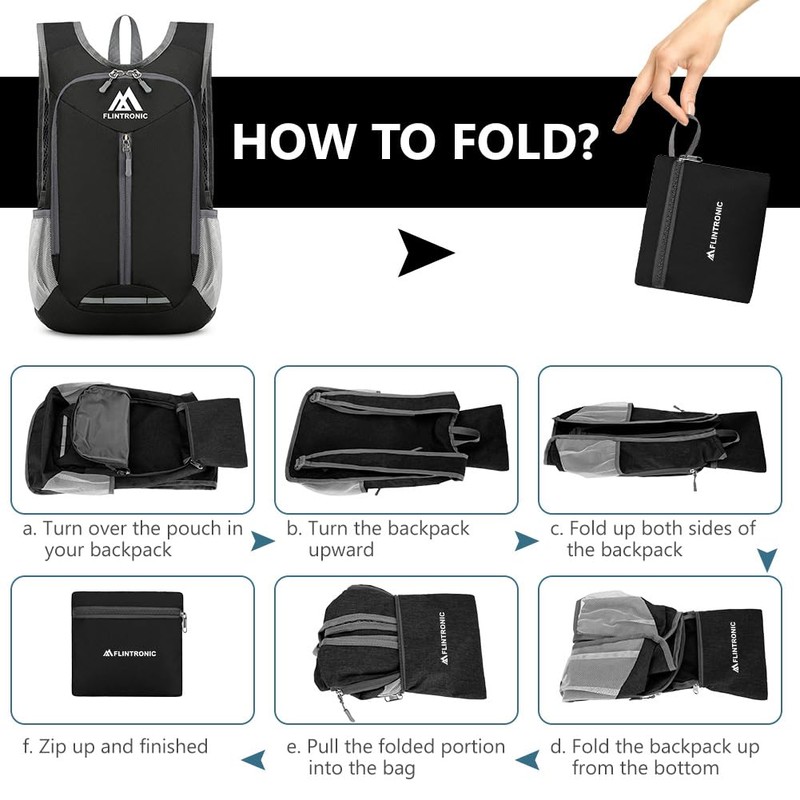 FLINTRONIC

HOW TO FOLD?

FLINTRONIC

a. Turn over the pouch in your backpack

b. Turn the backpack upward

c. Fold up both sides of the backpack

FLINTRONIC

FLINTRONIC

FLINTRONIC

f. Zip up and finished

e. Pull the folded portion into the bag

d. Fold the backpack up from the bottom