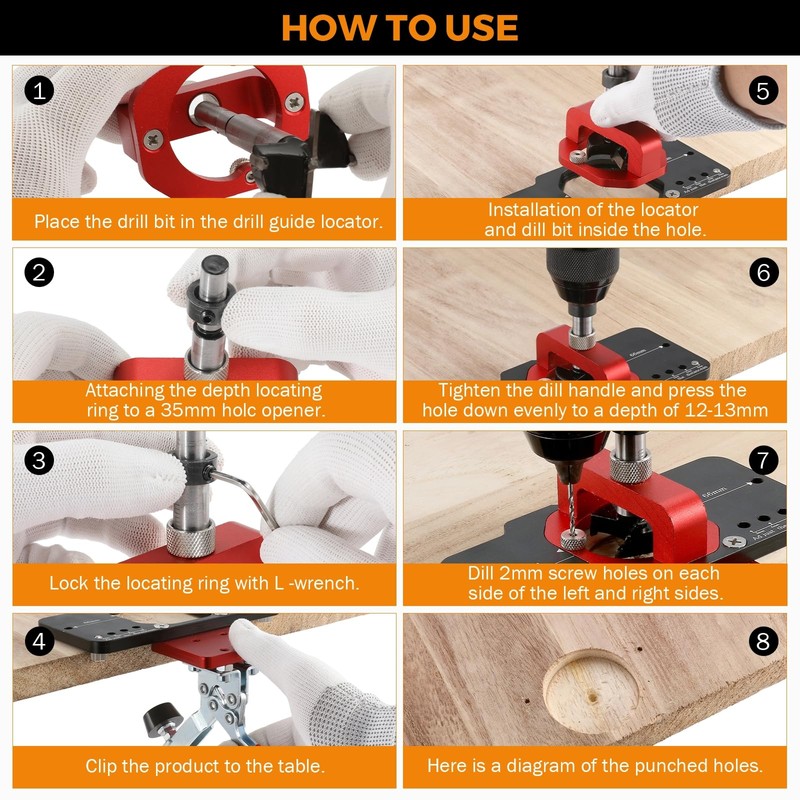 HOW TO USE

1
Place the drill bit in the drill guide locator.

2
Attaching the depth locating ring to a 35mm holc opener.

3
Lock the locating ring with L -wrench.

4
Clip the product to the table.

5
Installation of the locator and dill bit inside the hole.

6
Tighten the dill handle and press the hole down evenly to a depth of 12-13mm

7
Dill 2mm screw holes on each side of the left and right sides.

8
Here is a diagram of the punched holes.