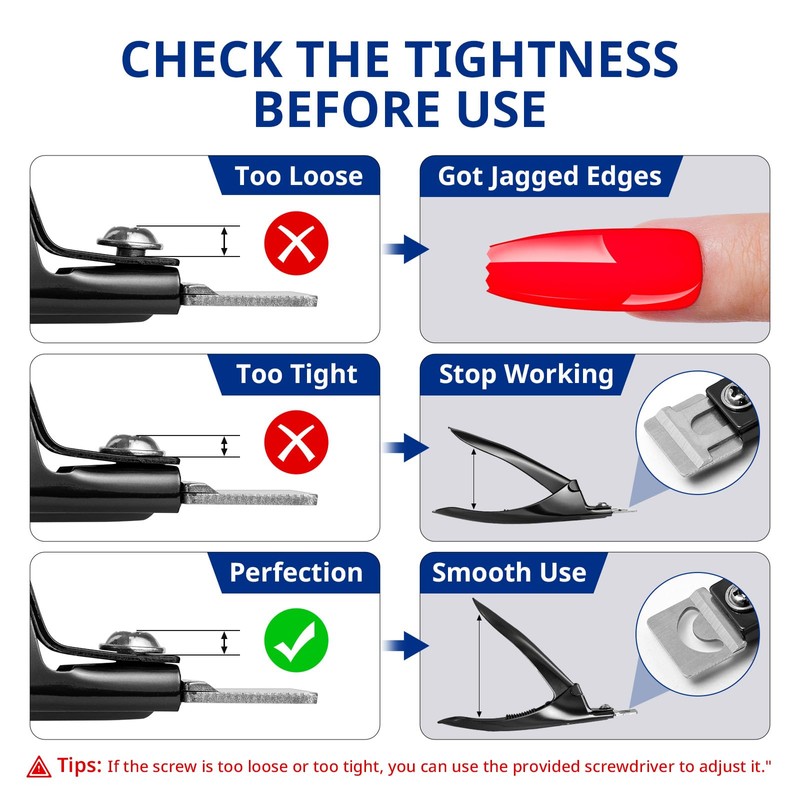 CHECK THE TIGHTNESS BEFORE USE

Too Loose

Got Jagged Edges

Too Tight

Stop Working

Perfection

Smooth Use

Tips: If the screw is too loose or too tight, you can use the provided screwdriver to adjust it."