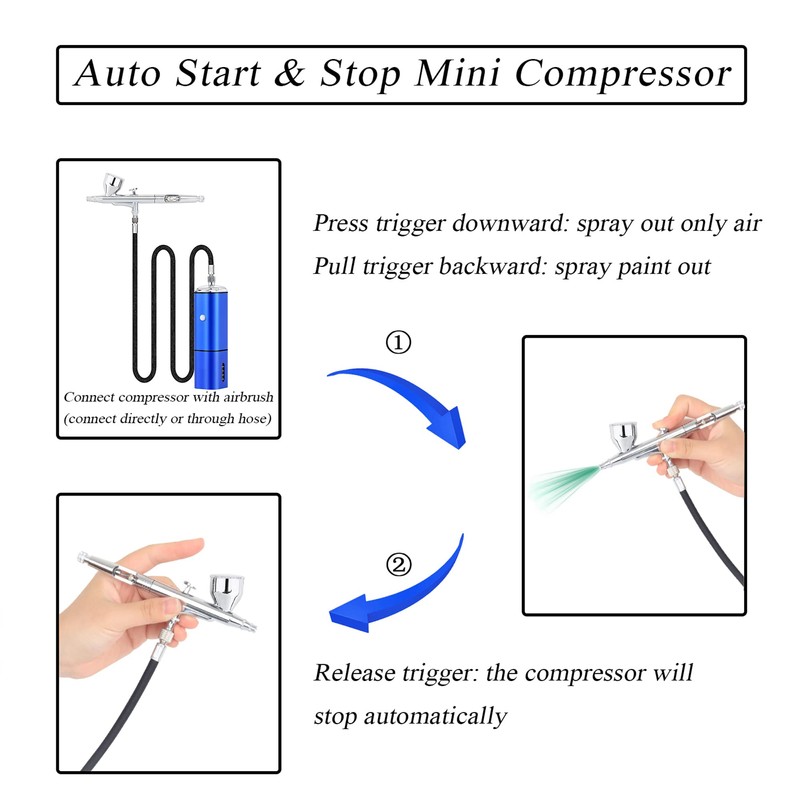 Auto Start & Stop Mini Compressor

Connect compressor with airbrush (connect directly or through hose)

Press trigger downward: spray out only air
Pull trigger backward: spray paint out

①

②

Release trigger: the compressor will stop automatically