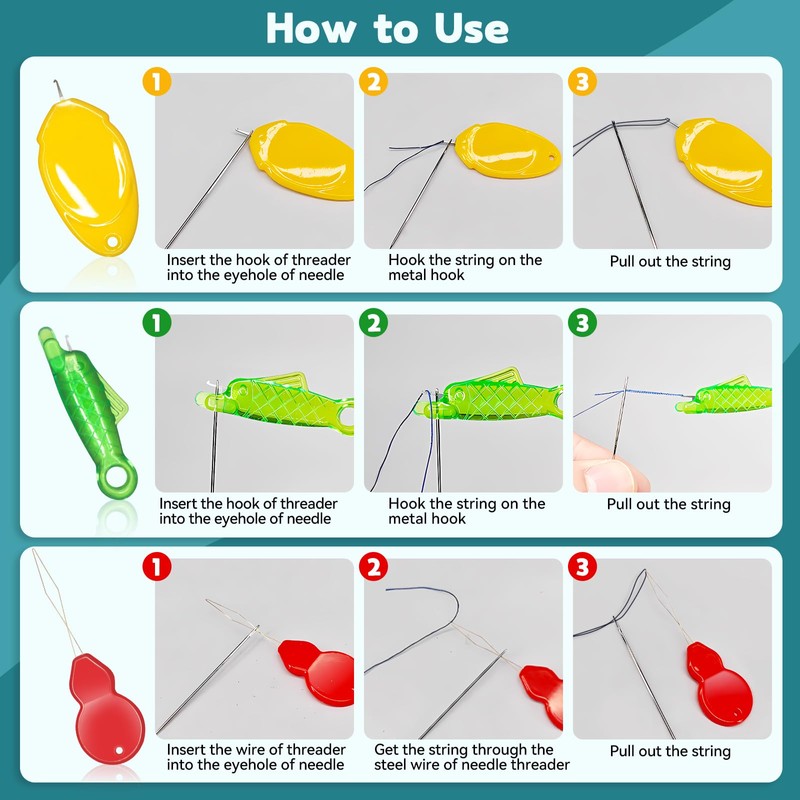 How to Use

1
Insert the hook of threader into the eyehole of needle

2
Hook the string on the metal hook

3
Pull out the string

1
Insert the hook of threader into the eyehole of needle

2
Hook the string on the metal hook

3
Pull out the string

1
Insert the wire of threader into the eyehole of needle

2
Get the string through the steel wire of needle threader

3
Pull out the string