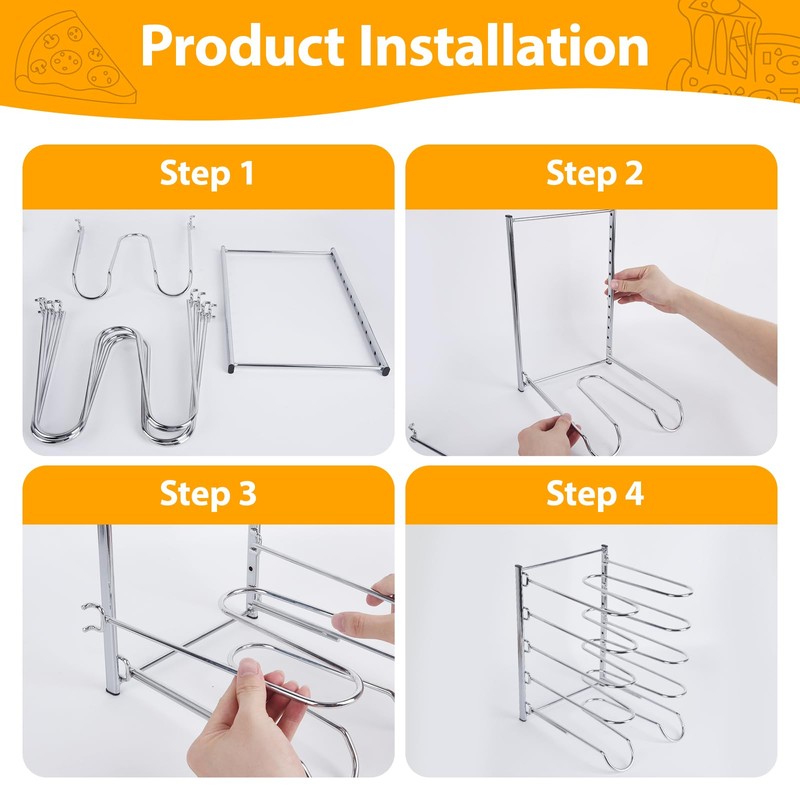 Product Installation

Step 1

Step 2

Step 3

Step 4