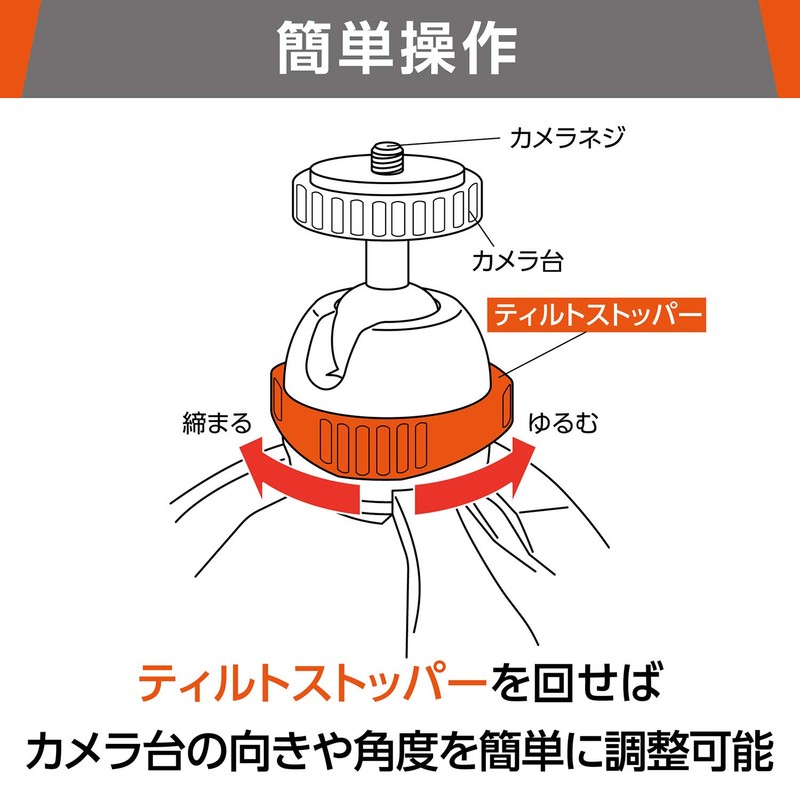 簡単操作

カメラネジ

カメラ台

ティルトストッパー

締まる

ゆるむ

ティルトストッパーを回せば

カメラ台の向きや角度を簡単に調整可能