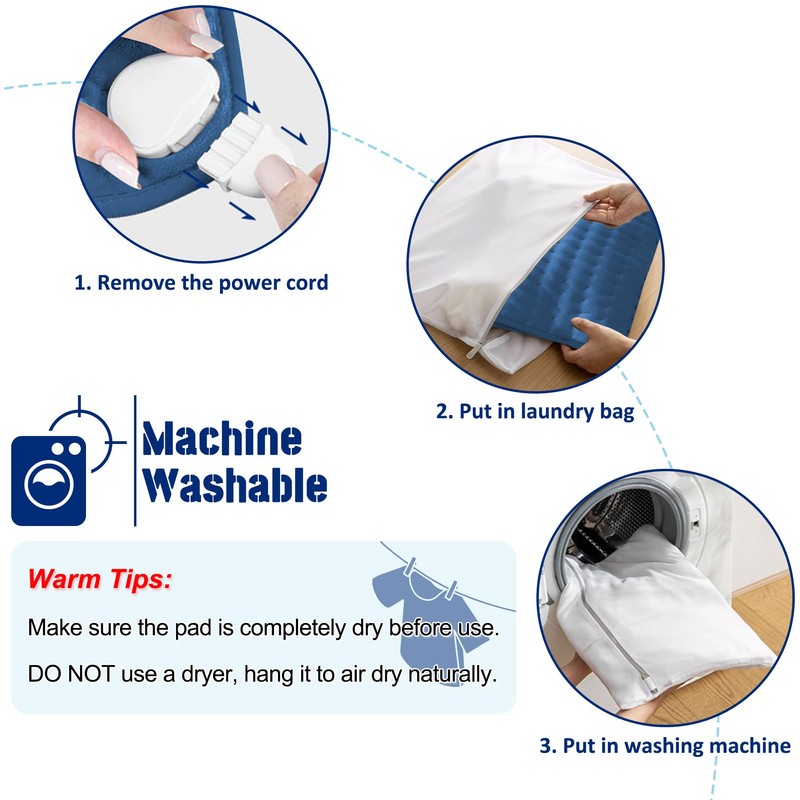 1. Remove the power cord

2. Put in laundry bag

Machine Washable

Warm Tips:

Make sure the pad is completely dry before use.

DO NOT use a dryer, hang it to air dry naturally.

3. Put in washing machine