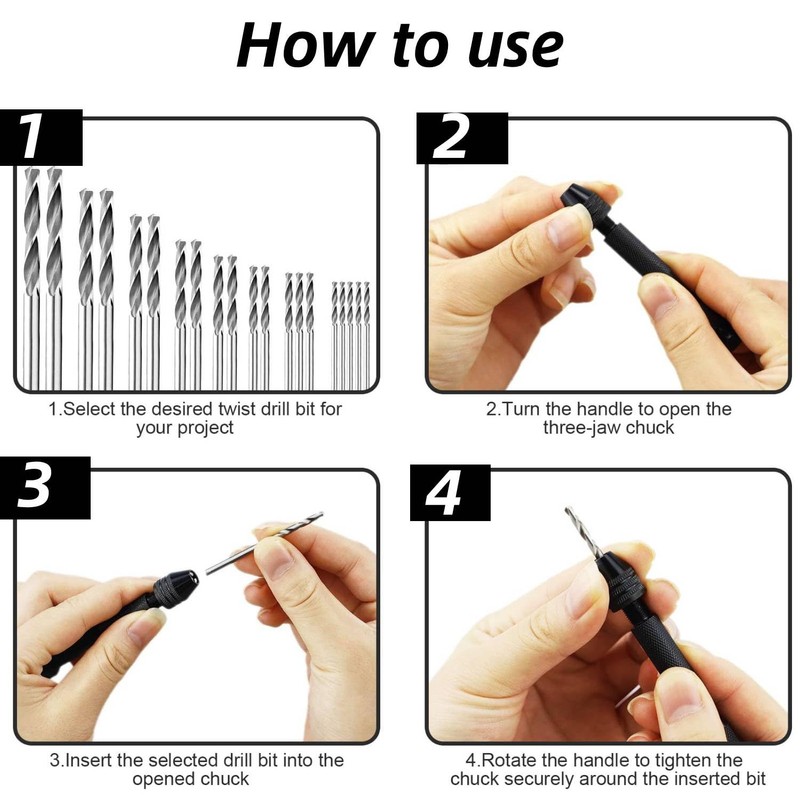 How to use

1

1.Select the desired twist drill bit for your project

2

2.Turn the handle to open the three-jaw chuck

3

3.Insert the selected drill bit into the opened chuck

4

4.Rotate the handle to tighten the chuck securely around the inserted bit