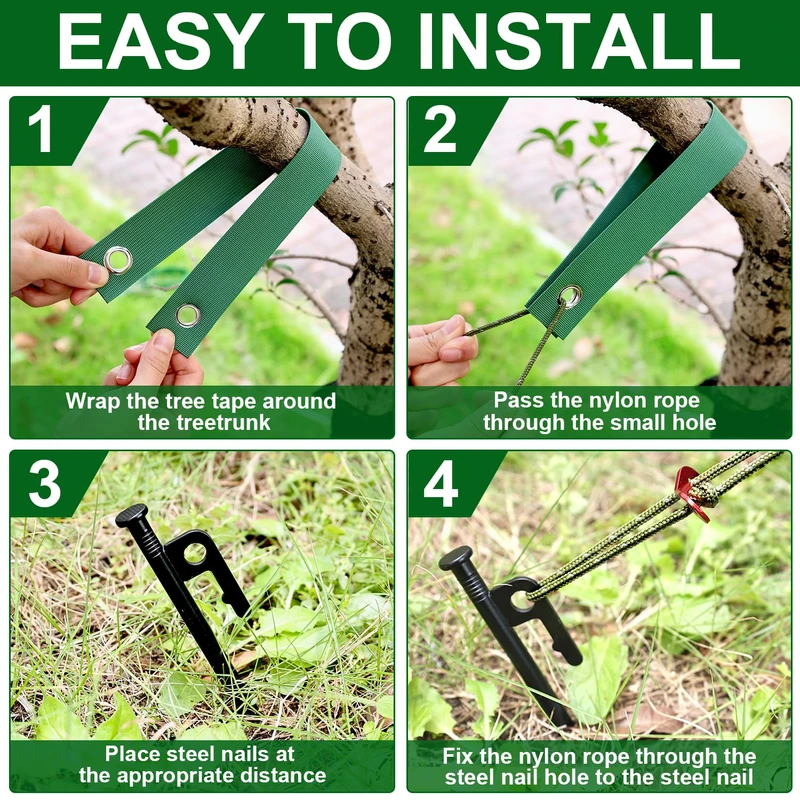 EASY TO INSTALL

1

Wrap the tree tape around the treetrunk

2

Pass the nylon rope through the small hole

3

Place steel nails at the appropriate distance

4

Fix the nylon rope through the steel nail hole to the steel nail