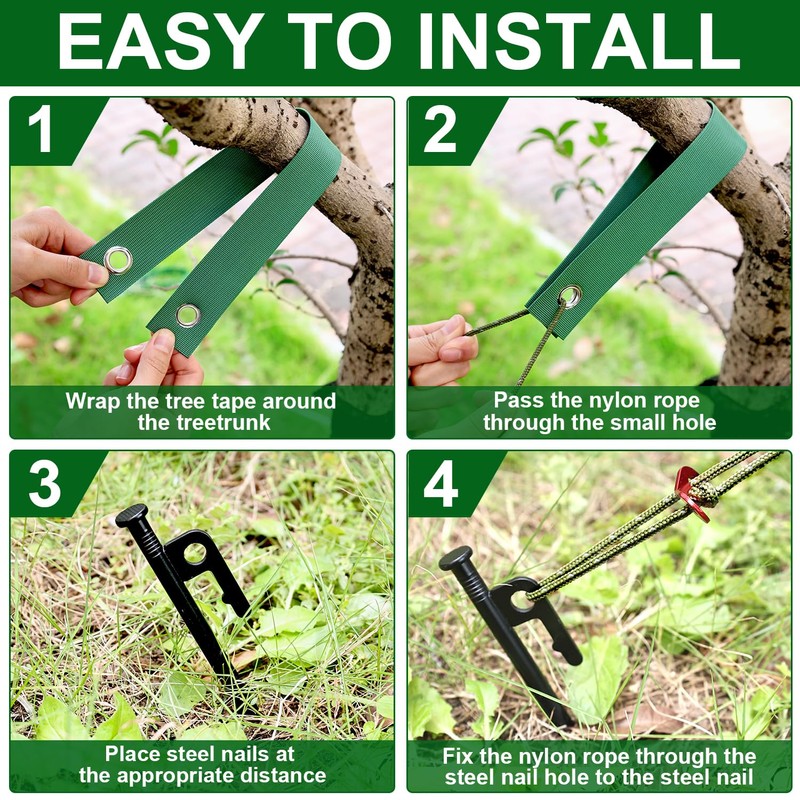 EASY TO INSTALL

1

Wrap the tree tape around the treetrunk

2

Pass the nylon rope through the small hole

3

Place steel nails at the appropriate distance

4

Fix the nylon rope through the steel nail hole to the steel nail