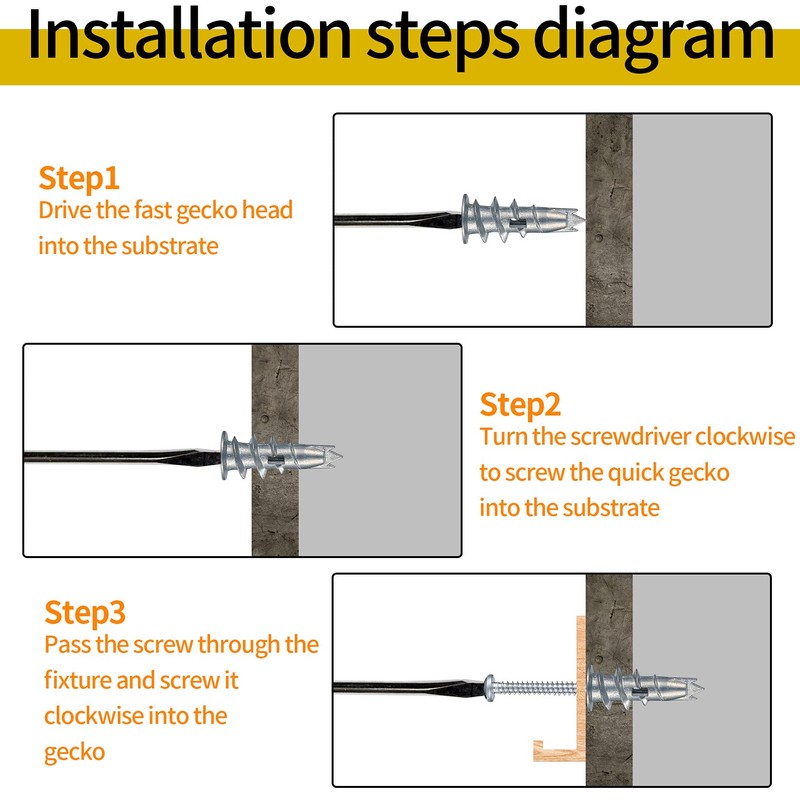 Installation steps diagram

Step1
Drive the fast gecko head into the substrate

Step2
Turn the screwdriver clockwise to screw the quick gecko into the substrate

Step3
Pass the screw through the fixture and screw it clockwise into the gecko