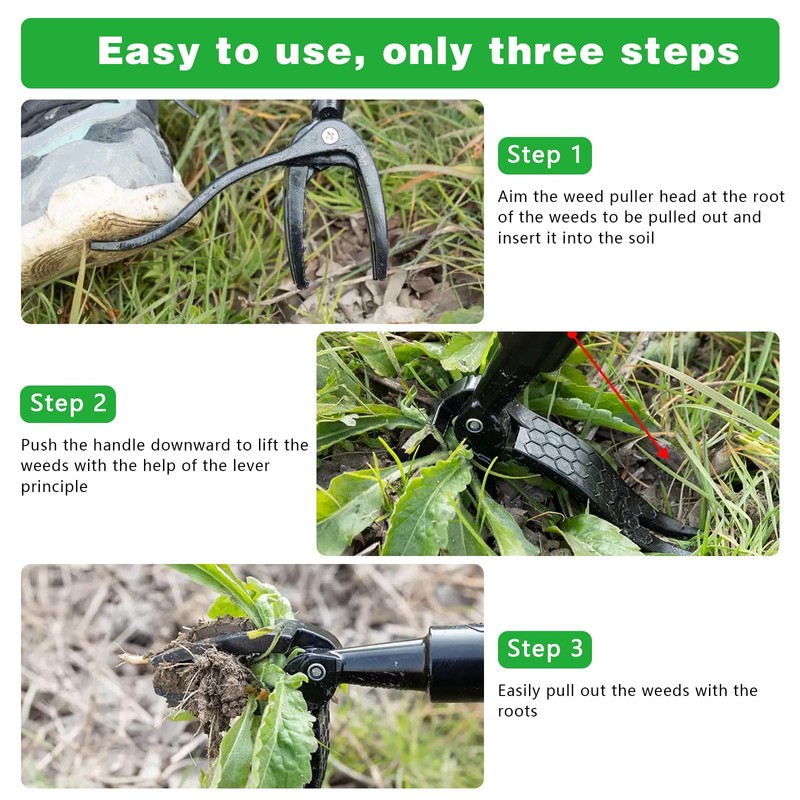 Easy to use, only three steps

Step 1

Aim the weed puller head at the root of the weeds to be pulled out and insert it into the soil

Step 2

Push the handle downward to lift the weeds with the help of the lever principle

Step 3

Easily pull out the weeds with the roots