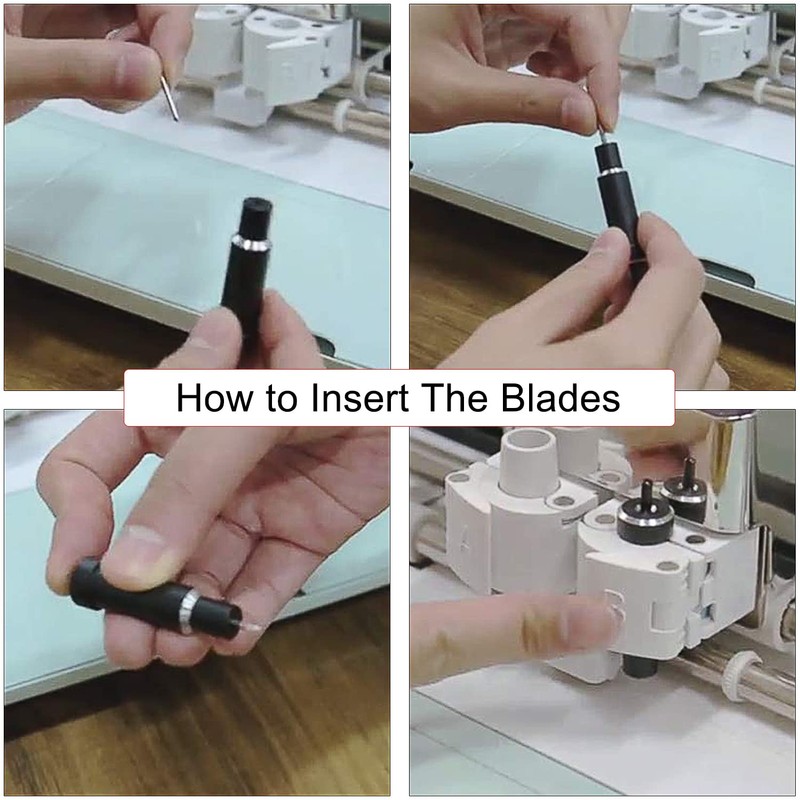 How to Insert The Blades