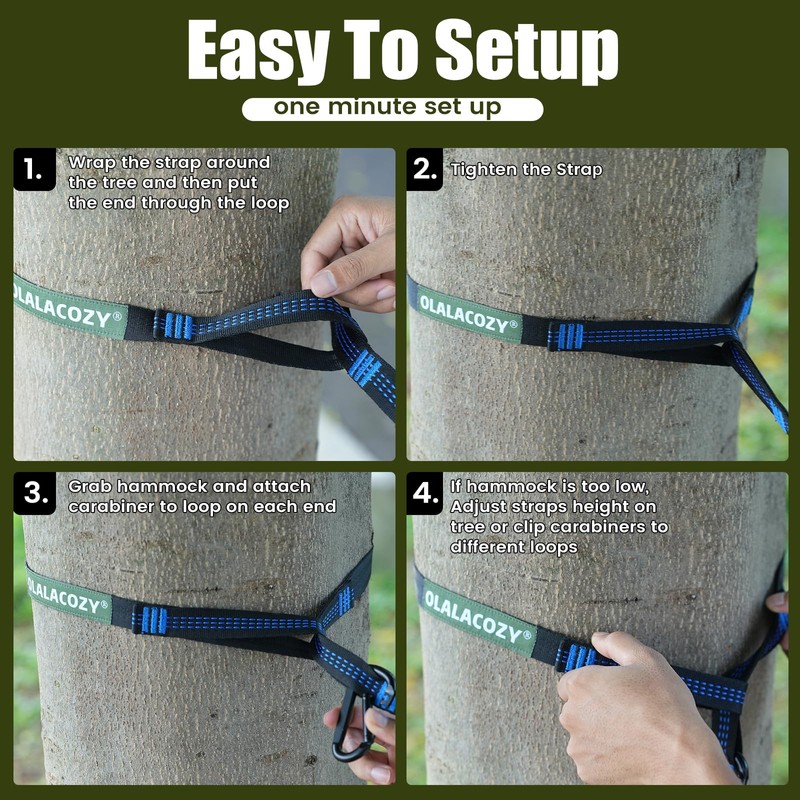 Easy To Setup

one minute set up

1. Wrap the strap around the tree and then put the end through the loop

OLALACOZY®

2. Tighten the Strap

OLALACOZY®

3. Grab hammock and attach carabiner to loop on each end

OLALACOZY®

4. If hammock is too low, Adjust straps height on tree or clip carabiners to different loops

OLALACOZY®