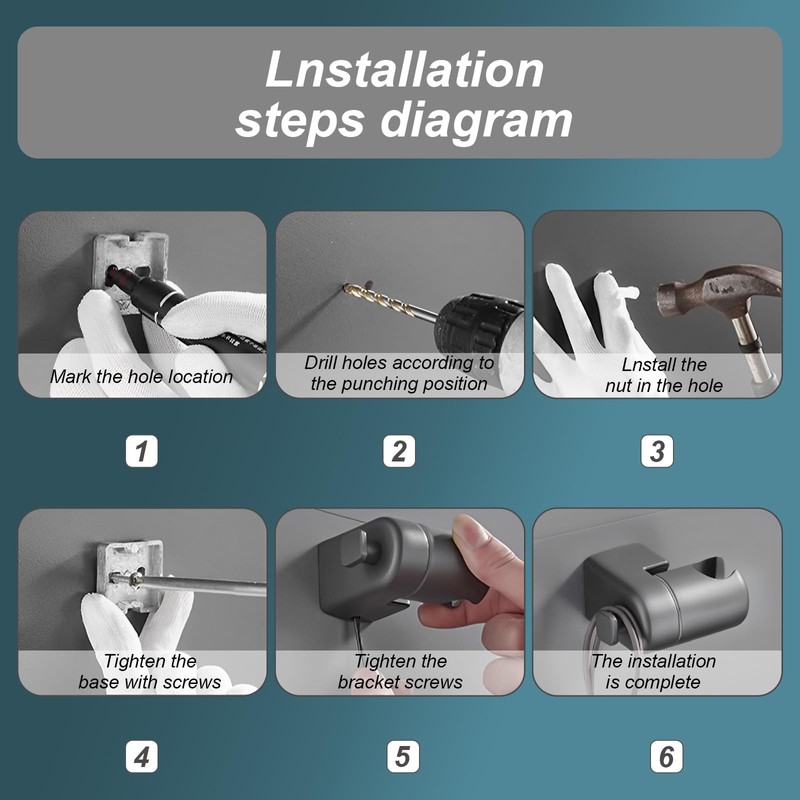 Lnstallation steps diagram

Mark the hole location

1

Drill holes according to the punching position

2

Lnstall the nut in the hole

3

Tighten the base with screws

4

Tighten the bracket screws

5

The installation is complete

6