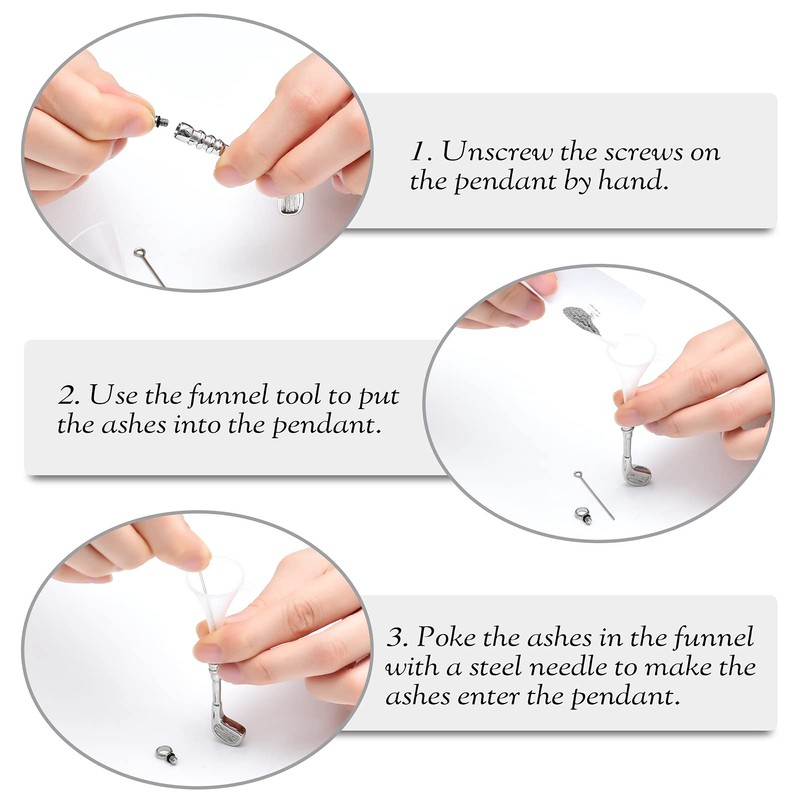 1. Unscrew the screws on the pendant by hand.

2. Use the funnel tool to put the ashes into the pendant.

3. Poke the ashes in the funnel with a steel needle to make the ashes enter the pendant.