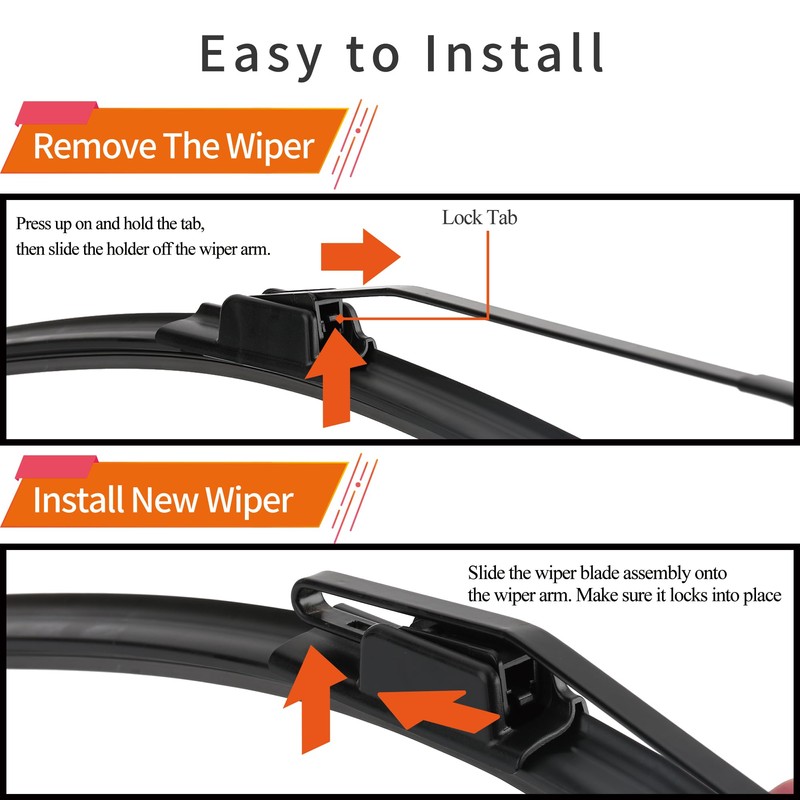 Easy to Install

Remove The Wiper

Press up on and hold the tab, then slide the holder off the wiper arm.

Lock Tab

Install New Wiper

Slide the wiper blade assembly onto the wiper arm. Make sure it locks into place