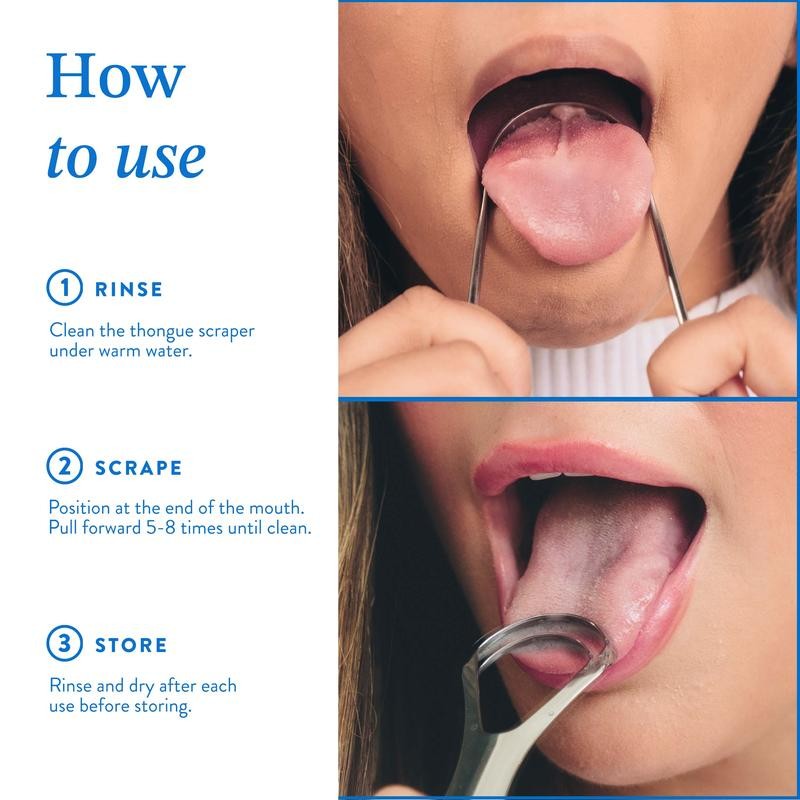 How
to use

1 RINSE

Clean the thongue scraper under warm water.

2 SCRAPE

Position at the end of the mouth. Pull forward 5-8 times until clean.

3 STORE

Rinse and dry after each use before storing.